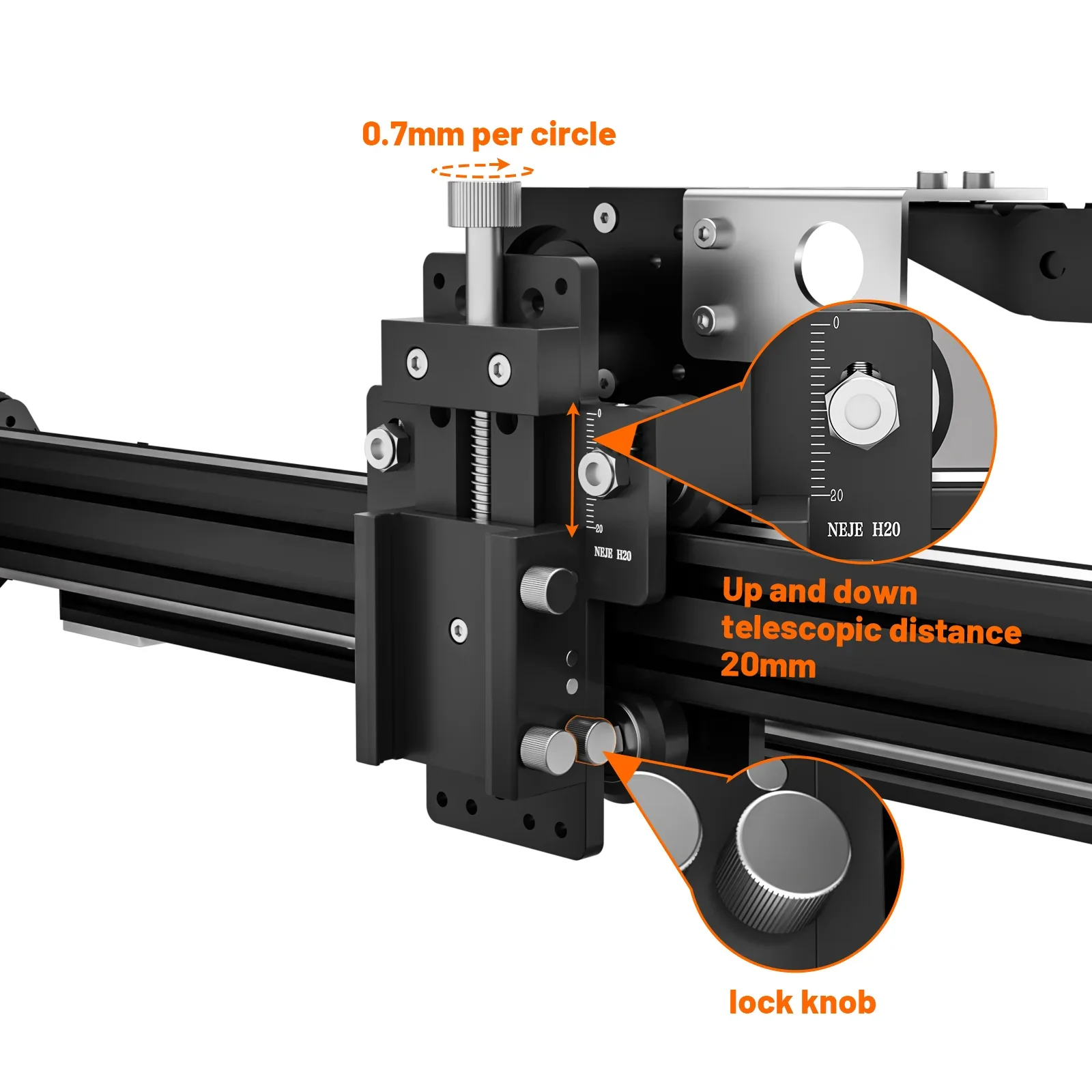 0.7mm per circle

0
20
NEJE H20

0
20
NEJE H20

Up and down telescopic distance 20mm

lock knob