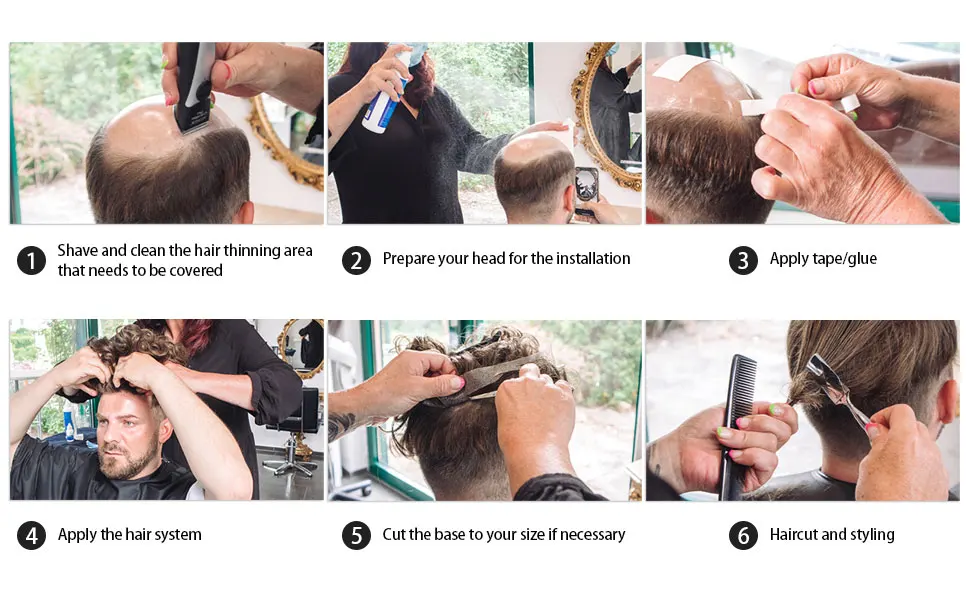 1 Shave and clean the hair thinning area that needs to be covered

2 Prepare your head for the installation

3 Apply tape/glue

4 Apply the hair system

5 Cut the base to your size if necessary

6 Haircut and styling