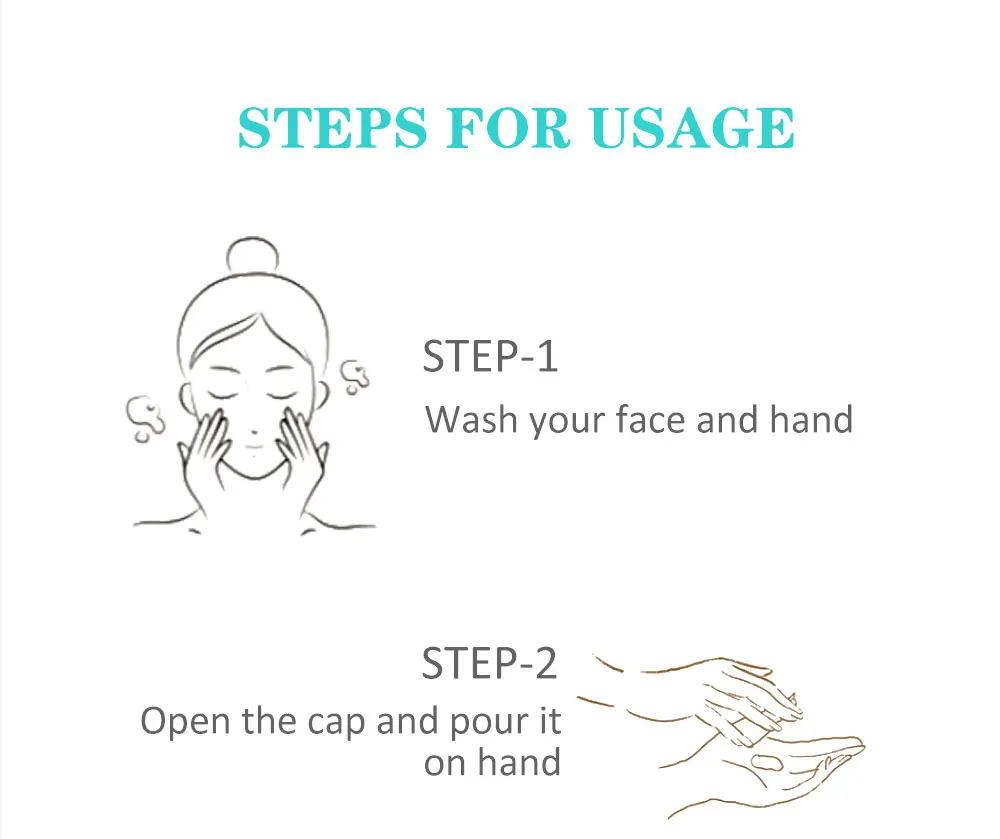 STEPS FOR USAGE

STEP-1
Wash your face and hand

STEP-2
Open the cap and pour it on hand