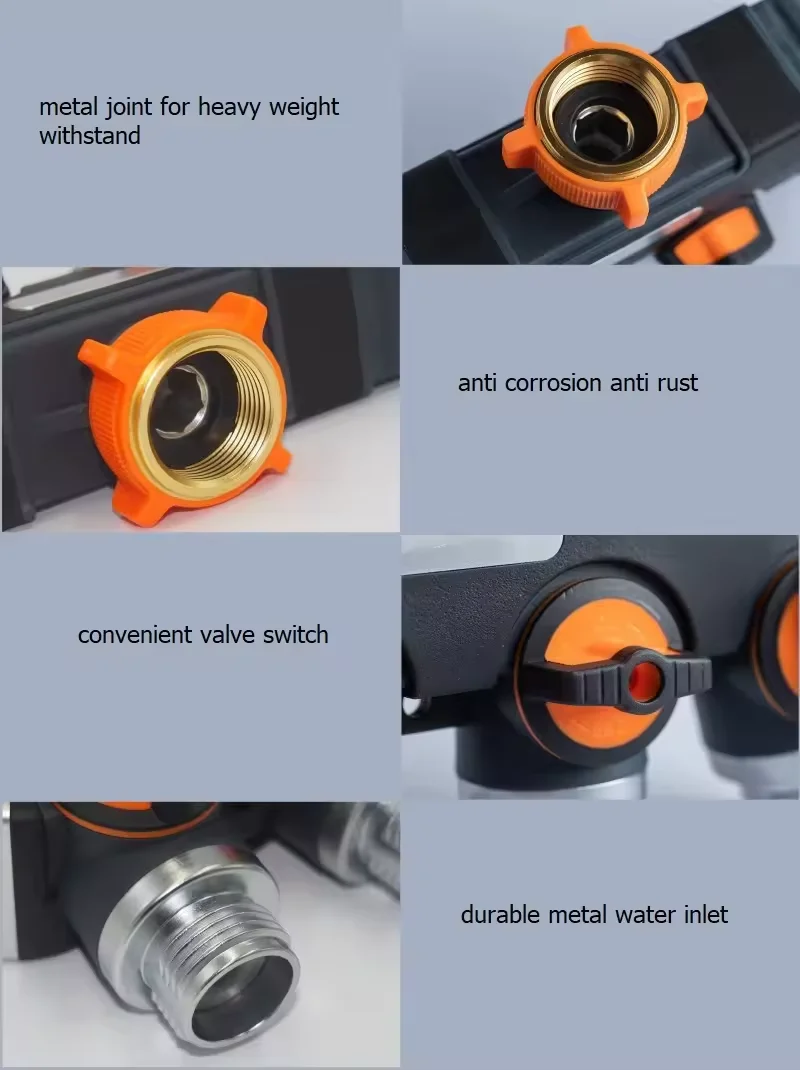 metal joint for heavy weight withstand

anti corrosion anti rust

convenient valve switch

durable metal water inlet