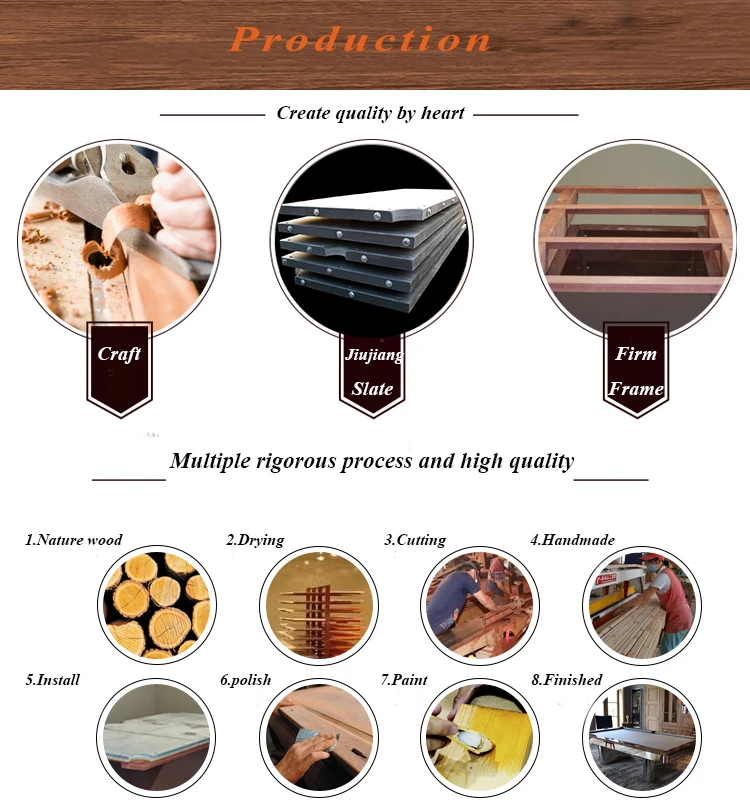 Production

Create quality by heart

Craft

Jiujiang Slate

Firm Frame

Multiple rigorous process and high quality

1.Nature wood

2.Drying

3.Cutting

4.Handmade

5.Install

6.polish

7.Paint

8.Finished