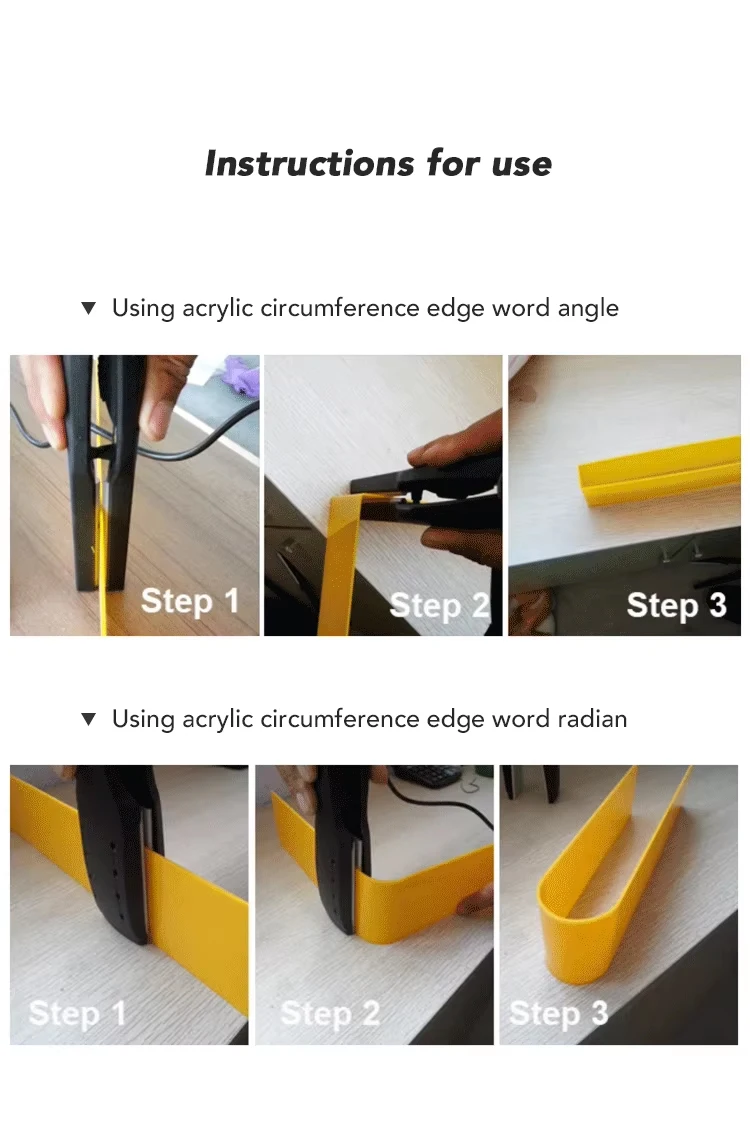 Instructions for use

▼ Using acrylic circumference edge word angle

Step 1

Step 2

Step 3

▼ Using acrylic circumference edge word radian

Step 1

Step 2

Step 3