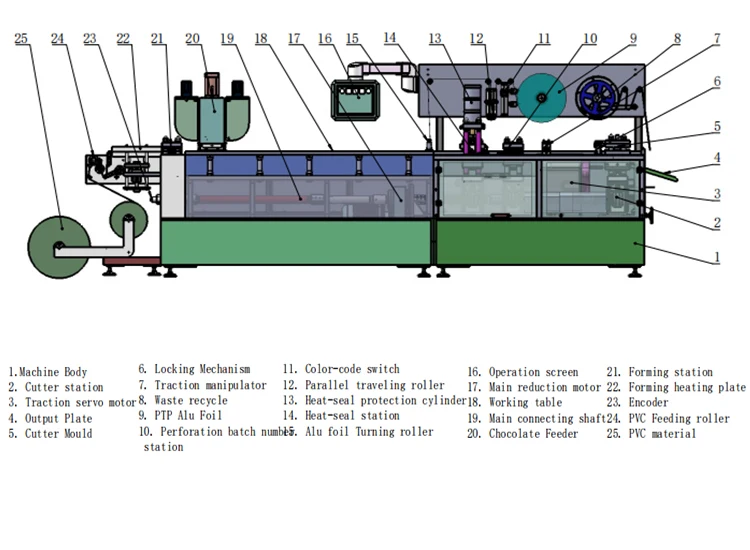 25 24 23 22 21 20 19 18 17 16 15 14 13 12 11 10 9 8 7

6

5

4

3

2

1

1.Machine Body
2. Cutter station
3. Traction servo motor
4. Output Plate
5. Cutter Mould

6. Locking Mechanism
7. Traction manipulator
8. Waste recycle
9. PTP Alu Foil
10. Perforation batch number station

11. Color-code switch
12. Parallel traveling roller
13. Heat-seal protection cylinder
14. Heat-seal station
15. Alu foil Turning roller

16. Operation screen
17. Main reduction motor
18. Working table
19. Main connecting shaft
20. Chocolate Feeder

21. Forming station
22. Forming heating plate
23. Encoder
24. PVC Feeding roller
25. PVC material