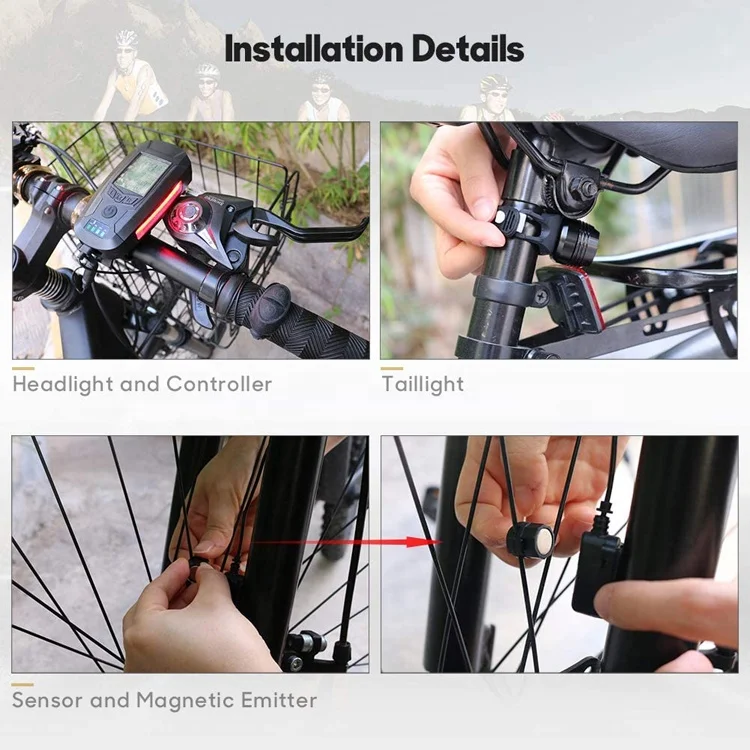 Installation Details

Headlight and Controller

Taillight

Sensor and Magnetic Emitter