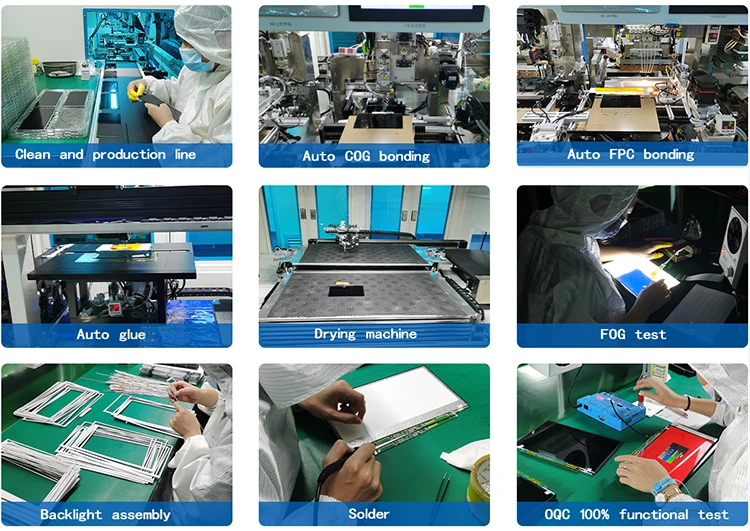 Clean and production line

Auto COG bonding

Auto FPC bonding

Auto glue

Drying machine

FOG test

Backlight assembly

Solder

OQC 100% functional test