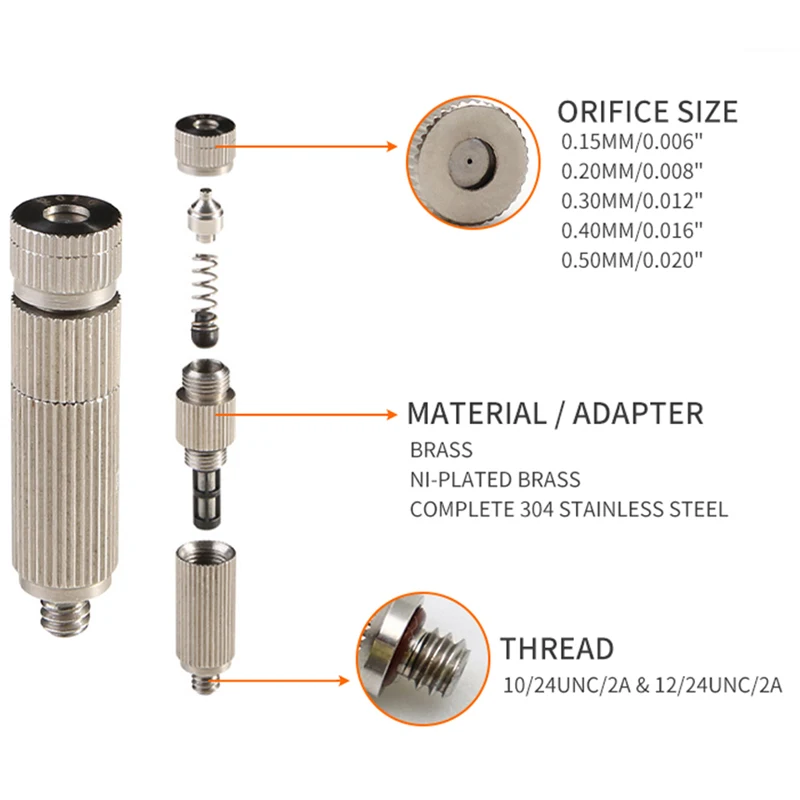 ORIFICE SIZE
0.15MM/0.006"
0.20MM/0.008"
0.30MM/0.012"
0.40MM/0.016"
0.50MM/0.020"

MATERIAL / ADAPTER
BRASS
NI-PLATED BRASS
COMPLETE 304 STAINLESS STEEL

THREAD
10/24UNC/2A & 12/24UNC/2A