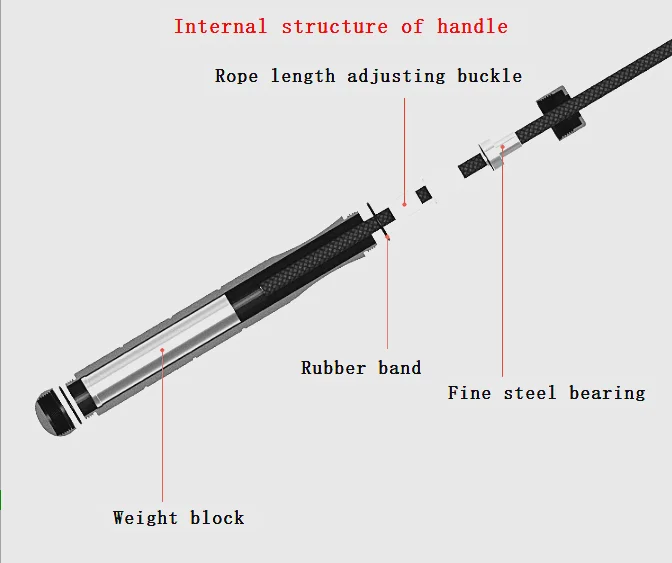 Internal structure of handle

Rope length adjusting buckle

Rubber band

Fine steel bearing

Weight block