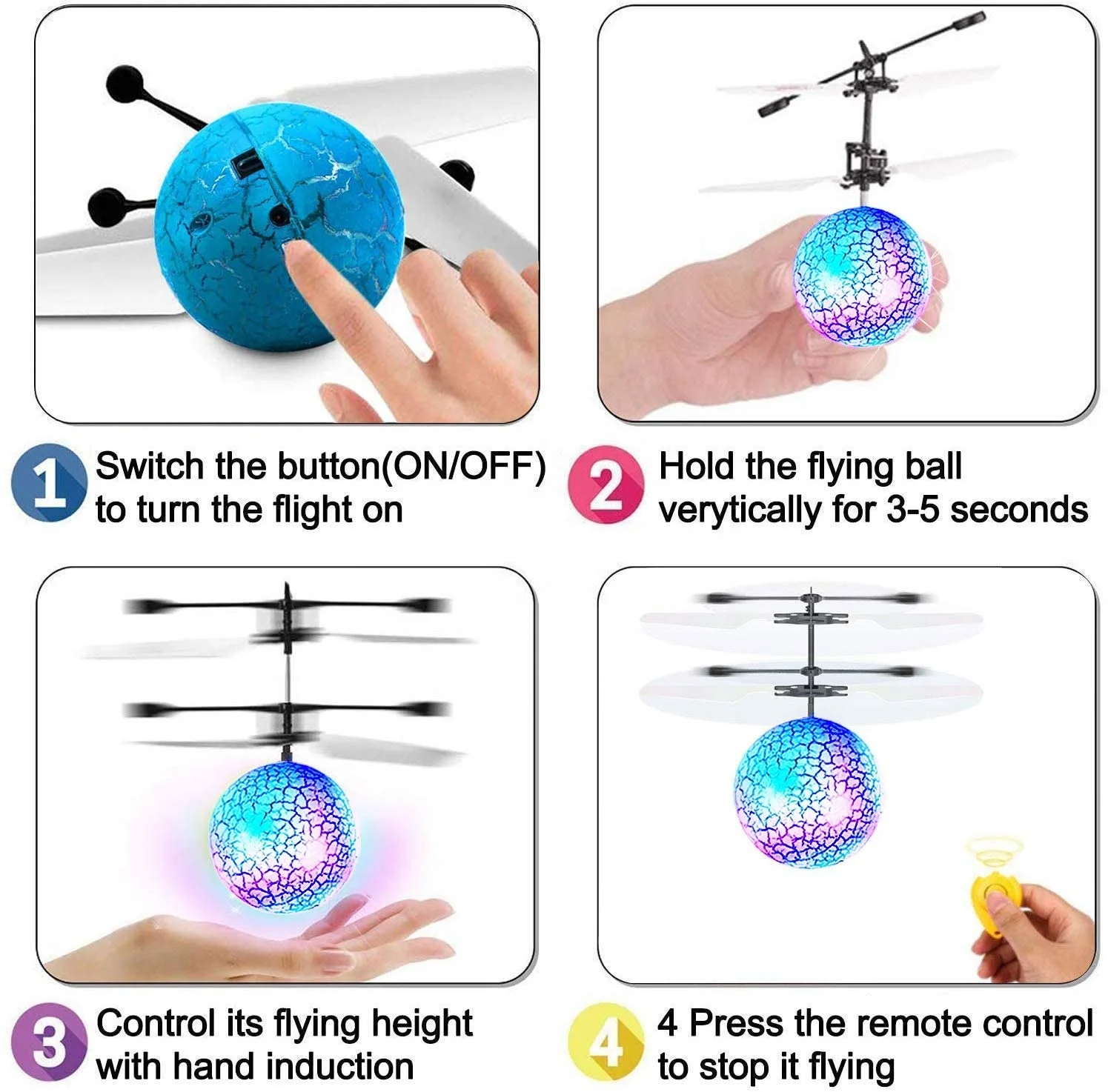 1 Switch the button(ON/OFF) to turn the flight on

2 Hold the flying ball verytically for 3-5 seconds

3 Control its flying height with hand induction

4 4 Press the remote control to stop it flying