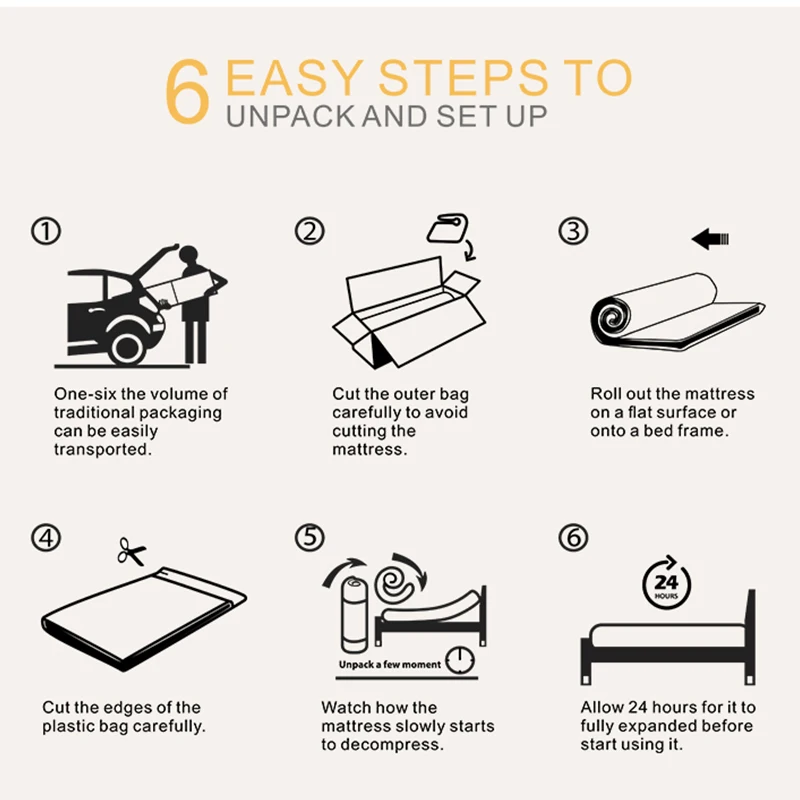 6 EASY STEPS TO
UNPACK AND SET UP

①

One-six the volume of traditional packaging can be easily transported.

②

Cut the outer bag carefully to avoid cutting the mattress.

③

Roll out the mattress on a flat surface or onto a bed frame.

④

Cut the edges of the plastic bag carefully.

⑤

Unpack a few moment

Watch how the mattress slowly starts to decompress.

⑥

24 HOURS

Allow 24 hours for it to fully expanded before start using it.