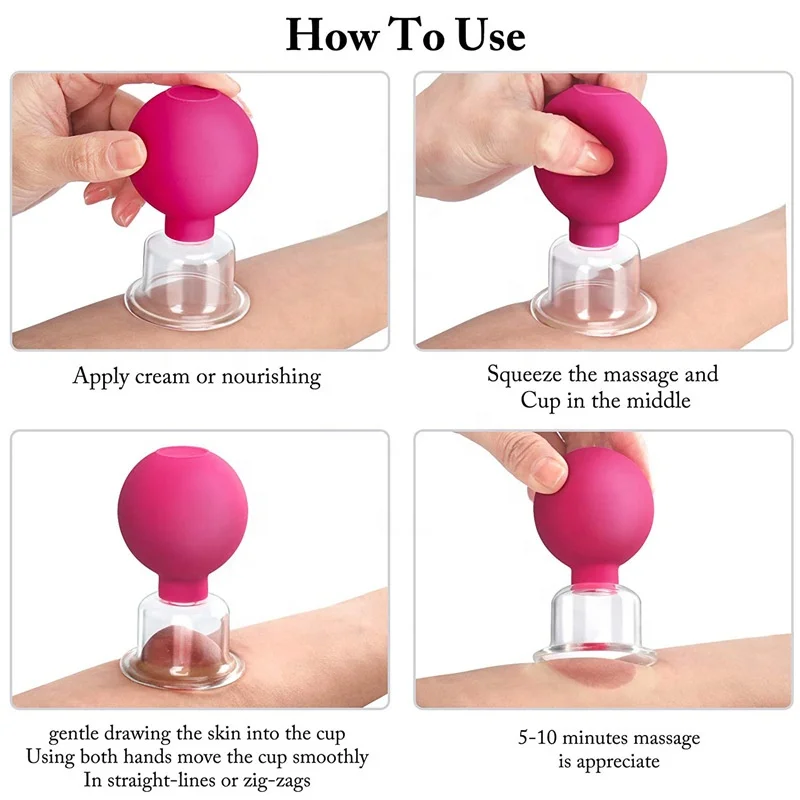 How To Use

Apply cream or nourishing

Squeeze the massage and Cup in the middle

gentle drawing the skin into the cup Using both hands move the cup smoothly In straight-lines or zig-zags

5-10 minutes massage is appreciate