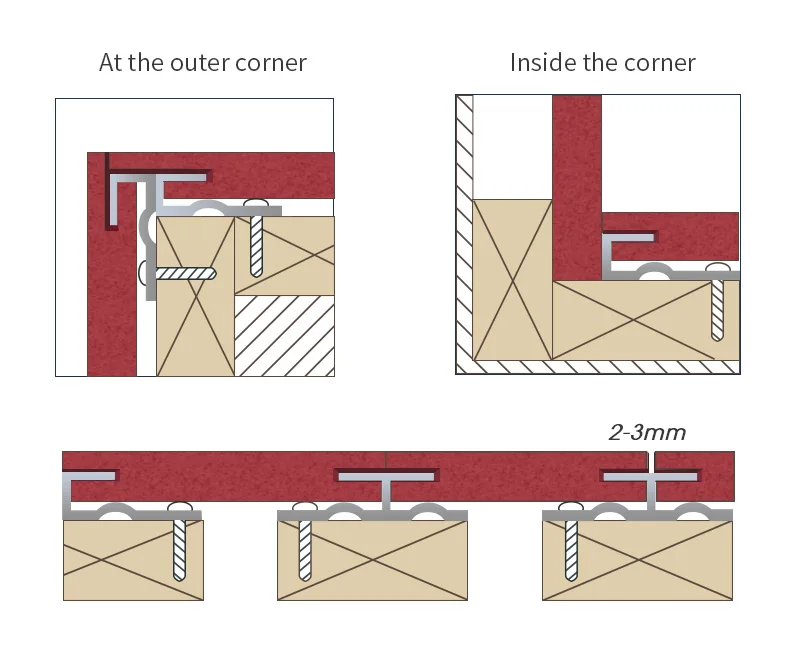 At the outer corner

Inside the corner

2-3mm