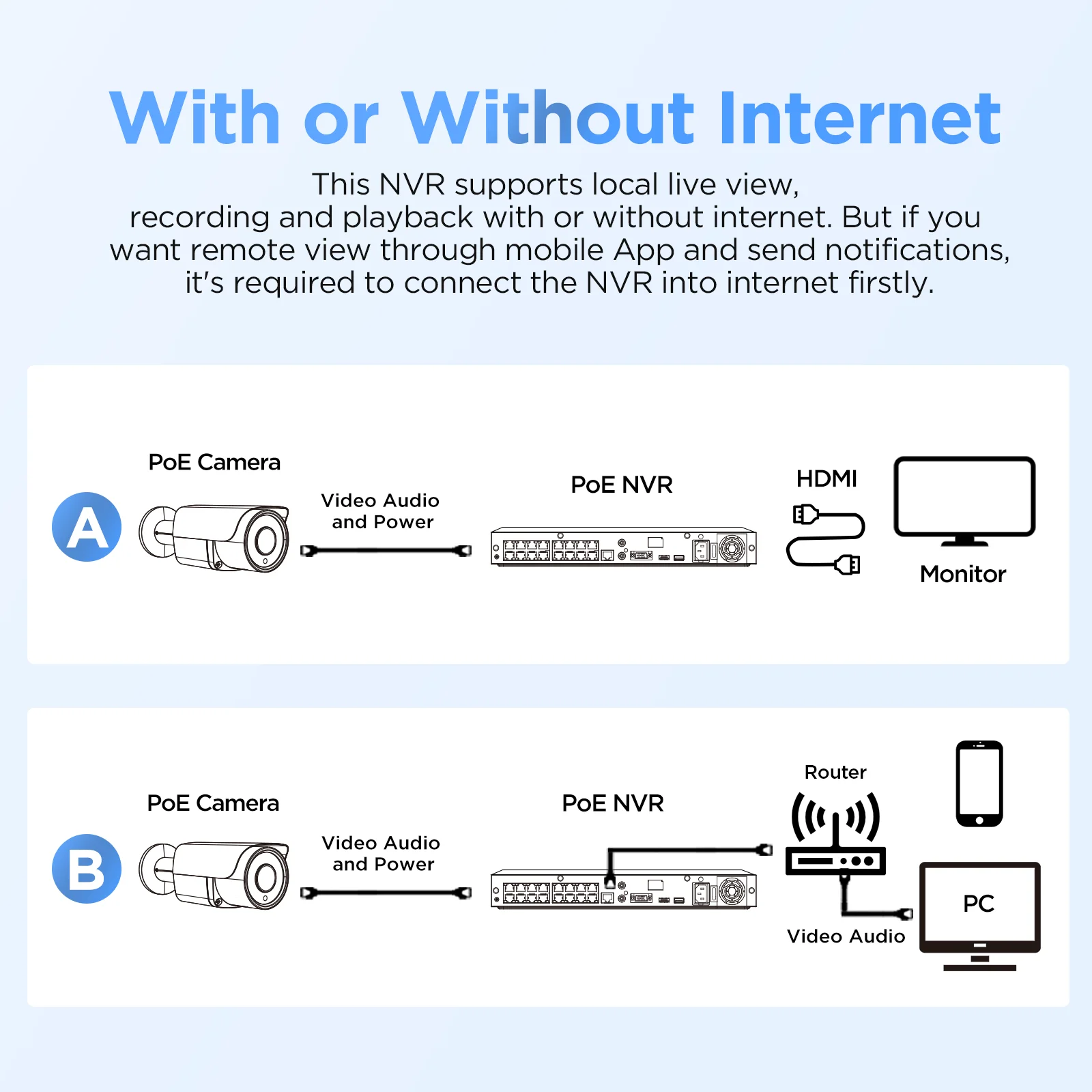 With or Without Internet

This NVR supports local live view, recording and playback with or without internet. But if you want remote view through mobile App and send notifications, it's required to connect the NVR into internet firstly.

A

PoE Camera

Video Audio and Power

PoE NVR

HDMI

Monitor

B

PoE Camera

Video Audio and Power

PoE NVR

Router

Video Audio

PC