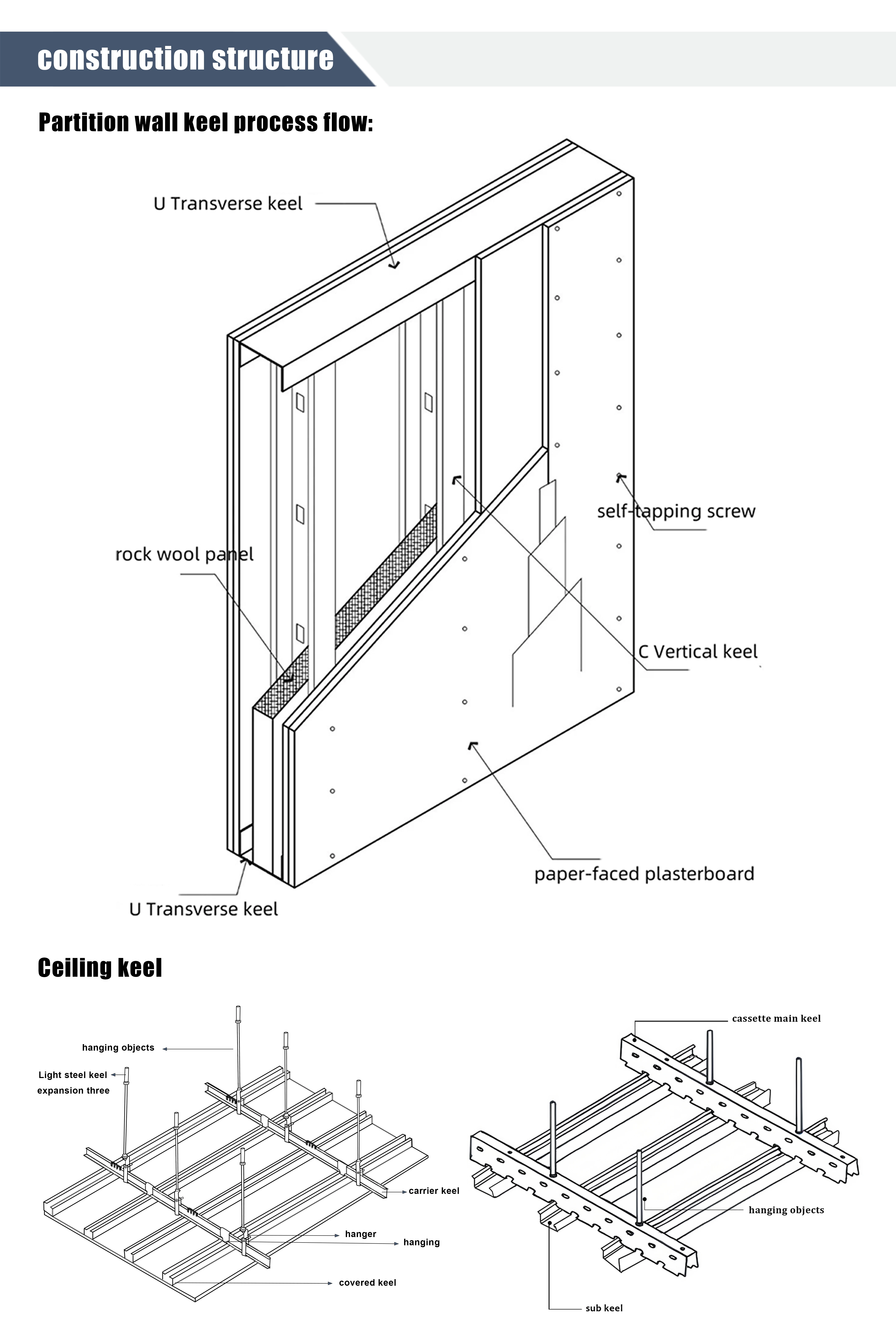 construction structure

Partition wall keel process flow:

U Transverse keel

self-tapping screw

rock wool panel

C Vertical keel

paper-faced plasterboard

U Transverse keel

Ceiling keel

hanging objects

Light steel keel expansion three

carrier keel

hanger

hanging

covered keel

cassette main keel

hanging objects

sub keel