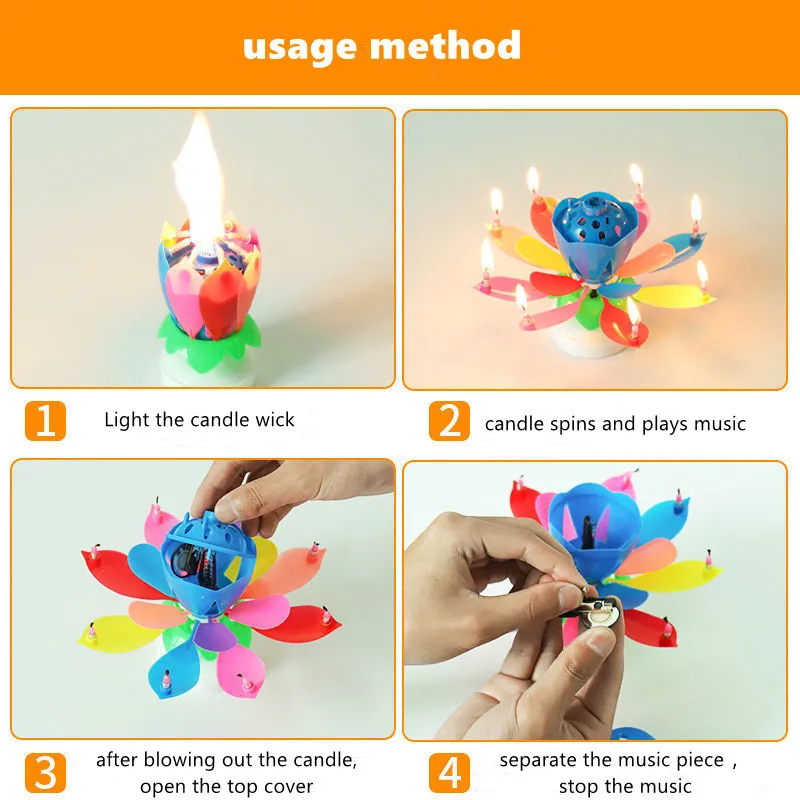 usage method

1 Light the candle wick

2 candle spins and plays music

3 after blowing out the candle, open the top cover

4 separate the music piece , stop the music