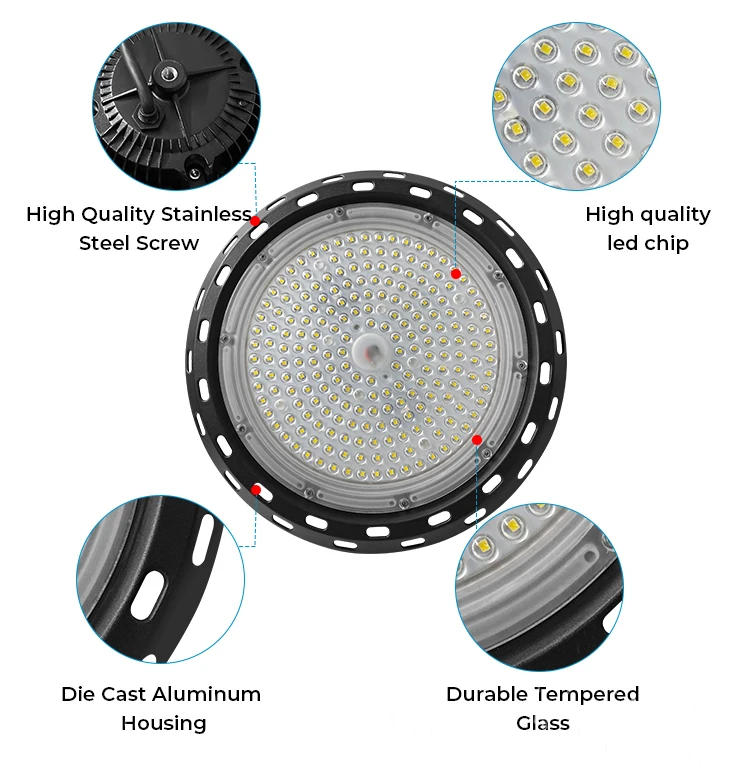 High Quality Stainless Steel Screw

High quality led chip

Die Cast Aluminum Housing

Durable Tempered Glass