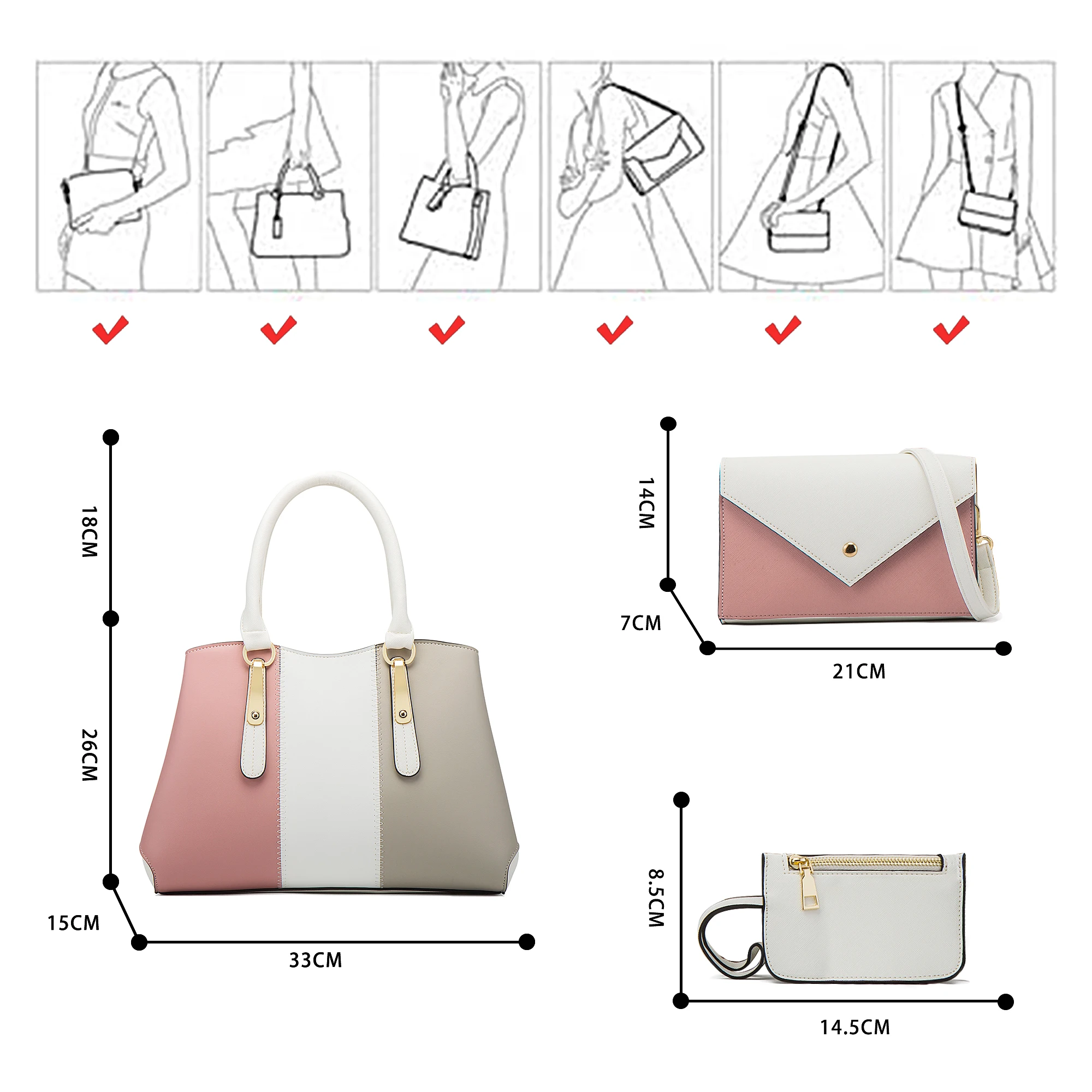 18CM
26CM
15CM
33CM
14CM
7CM
21CM
8.5CM
14.5CM