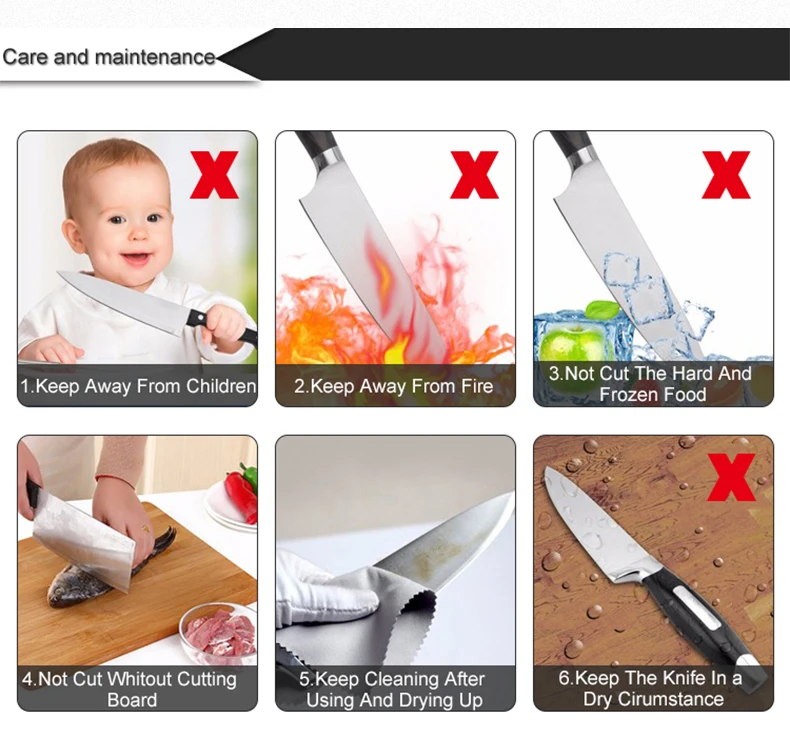 Care and maintenance

X
1.Keep Away From Children

X
2.Keep Away From Fire

X
3.Not Cut The Hard And Frozen Food

4.Not Cut Whitout Cutting Board

5.Keep Cleaning After Using And Drying Up

X
6.Keep The Knife In a Dry Cirumstance