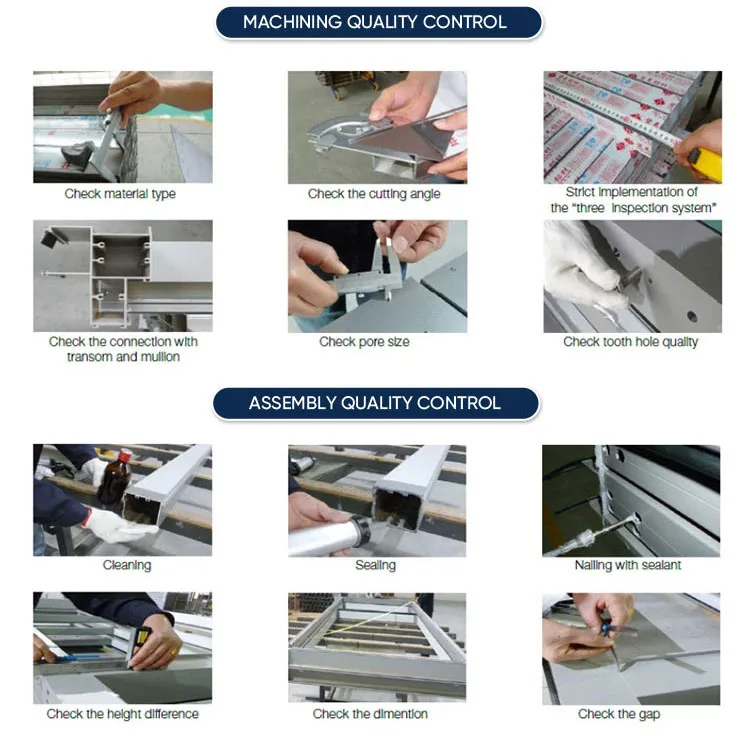 MACHINING QUALITY CONTROL

Check material type

Check the cutting angle

Strict implementation of the "three inspection system"

Check the connection with transom and mullion

Check pore size

Check tooth hole quality

ASSEMBLY QUALITY CONTROL

Cleaning

Sealing

Nailing with sealant

Check the height difference

Check the dimention

Check the gap