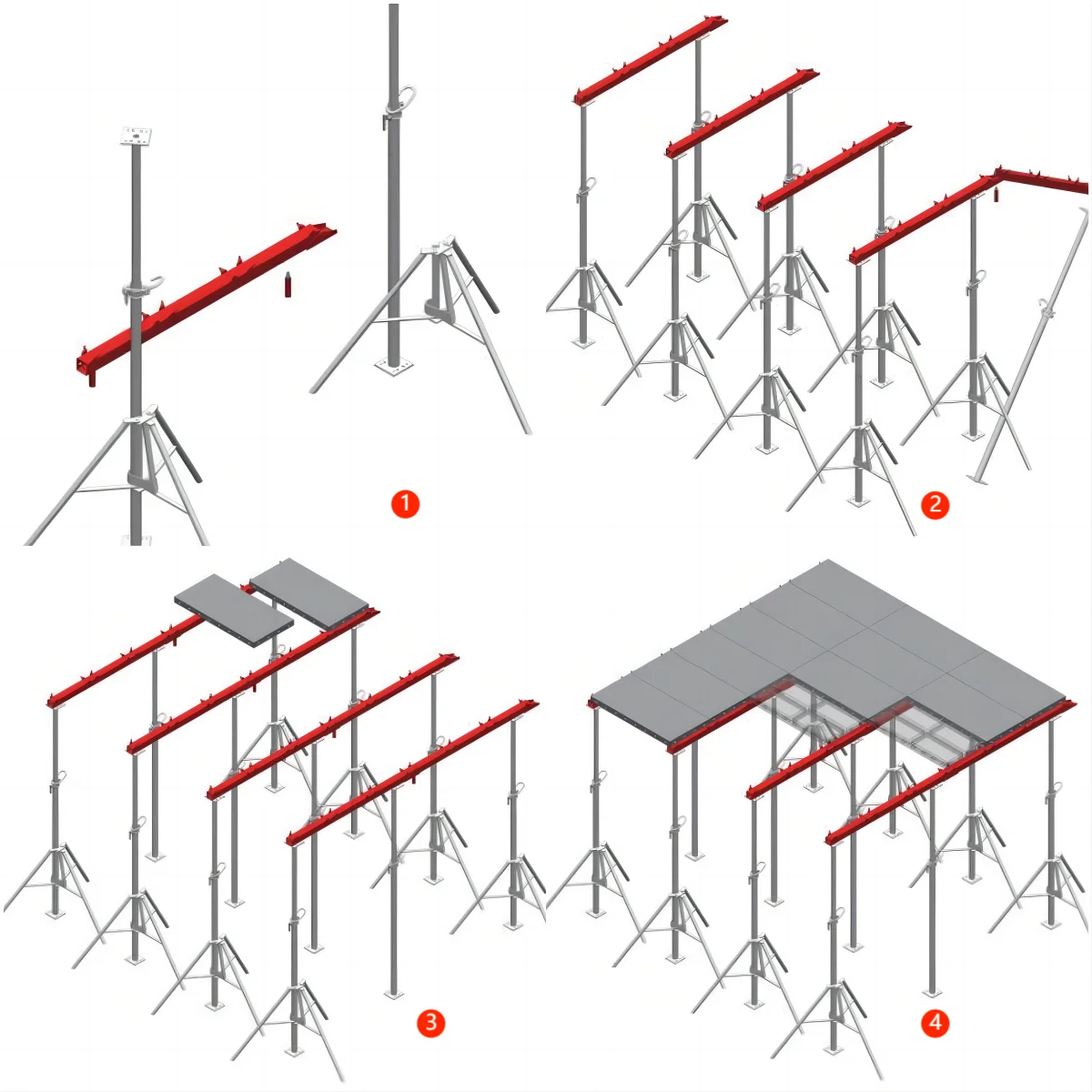 1

2

3

4