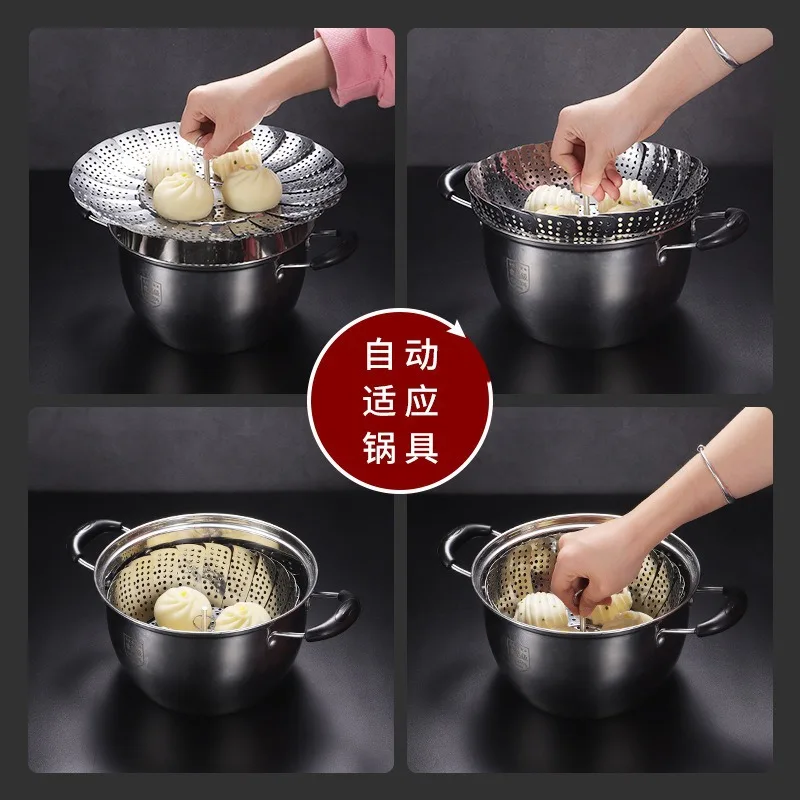 自动
适应
锅具