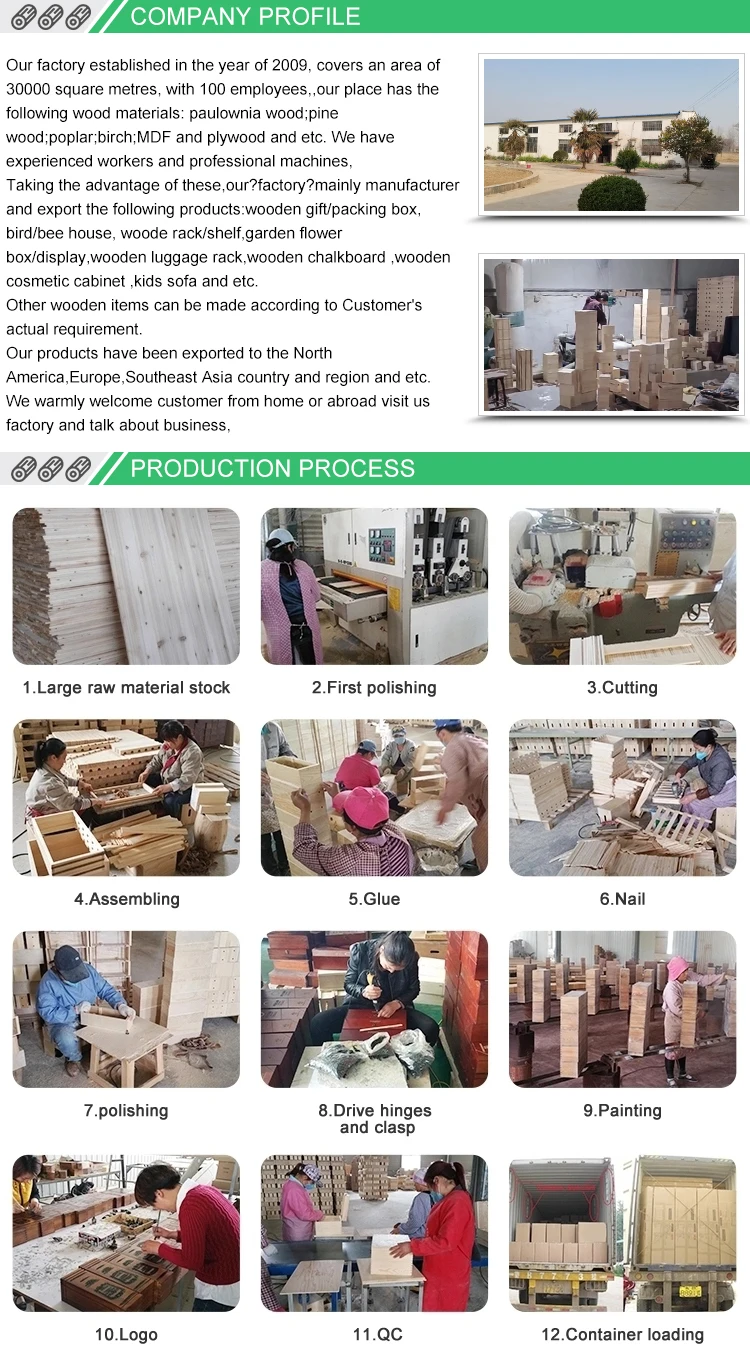 COMPANY PROFILE

Our factory established in the year of 2009, covers an area of 30000 square metres, with 100 employees,,our place has the following wood materials: paulownia wood;pine wood;poplar;birch;MDF and plywood and etc. We have experienced workers and professional machines,
Taking the advantage of these,our?factory?mainly manufacturer and export the following products:wooden gift/packing box, bird/bee house, woode rack/shelf,garden flower box/display,wooden luggage rack,wooden chalkboard ,wooden cosmetic cabinet ,kids sofa and etc.
Other wooden items can be made according to Customer's actual requirement.
Our products have been exported to the North America,Europe,Southeast Asia country and region and etc.
We warmly welcome customer from home or abroad visit us factory and talk about business,

PRODUCTION PROCESS

1.Large raw material stock

2.First polishing

3.Cutting

4.Assembling

5.Glue

6.Nail

7.polishing

8.Drive hinges and clasp

9.Painting

10.Logo

11.QC

12.Container loading