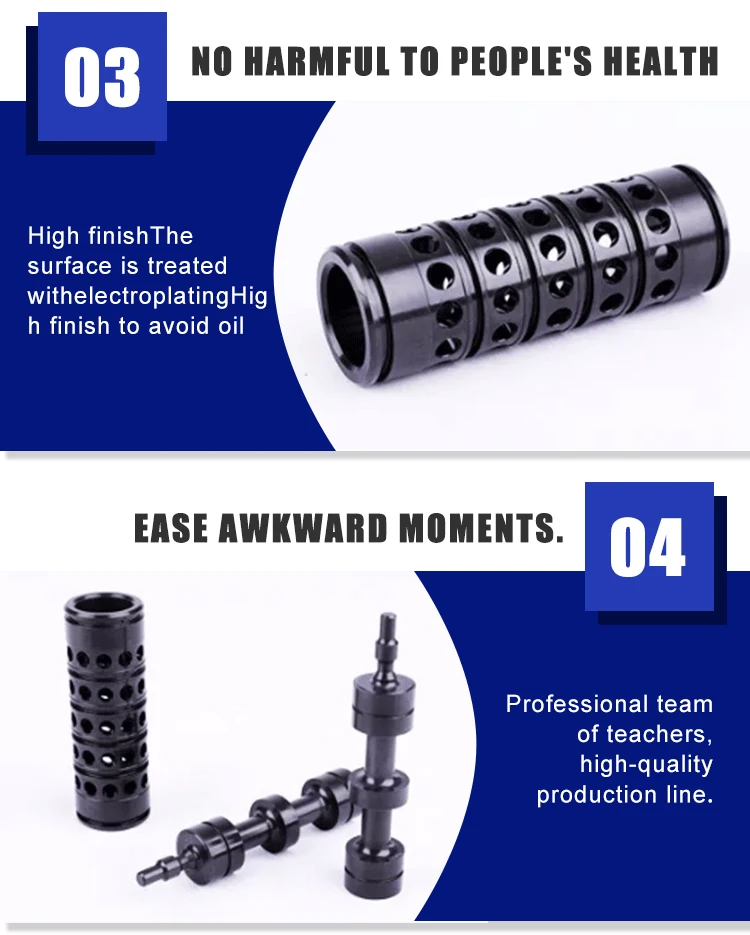 03

NO HARMFUL TO PEOPLE'S HEALTH

High finishThe surface is treated withelectroplatingHigh finish to avoid oil

EASE AWKWARD MOMENTS.

04

Professional team of teachers, high-quality production line.