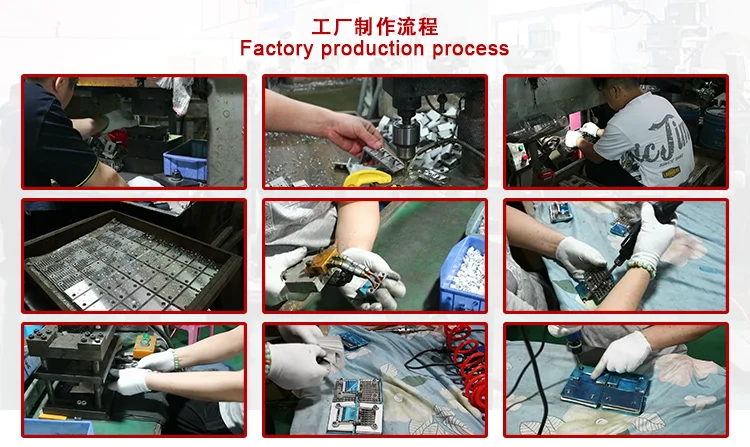 工厂制作流程
Factory production process