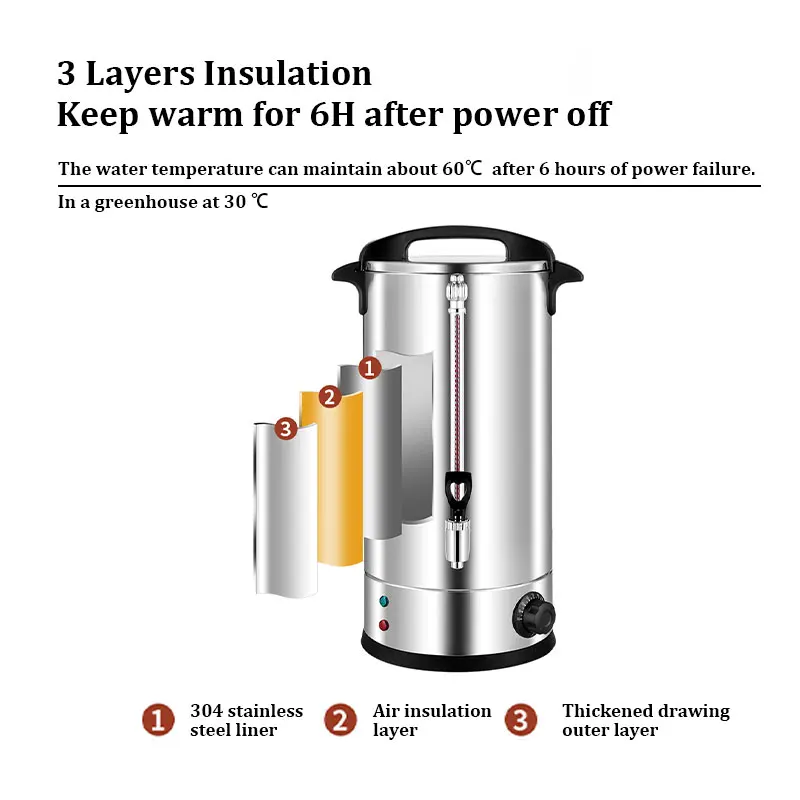 3 Layers Insulation
Keep warm for 6H after power off

The water temperature can maintain about 60℃ after 6 hours of power failure.

In a greenhouse at 30 ℃

1

2

3

1 304 stainless steel liner

2 Air insulation layer

3 Thickened drawing outer layer