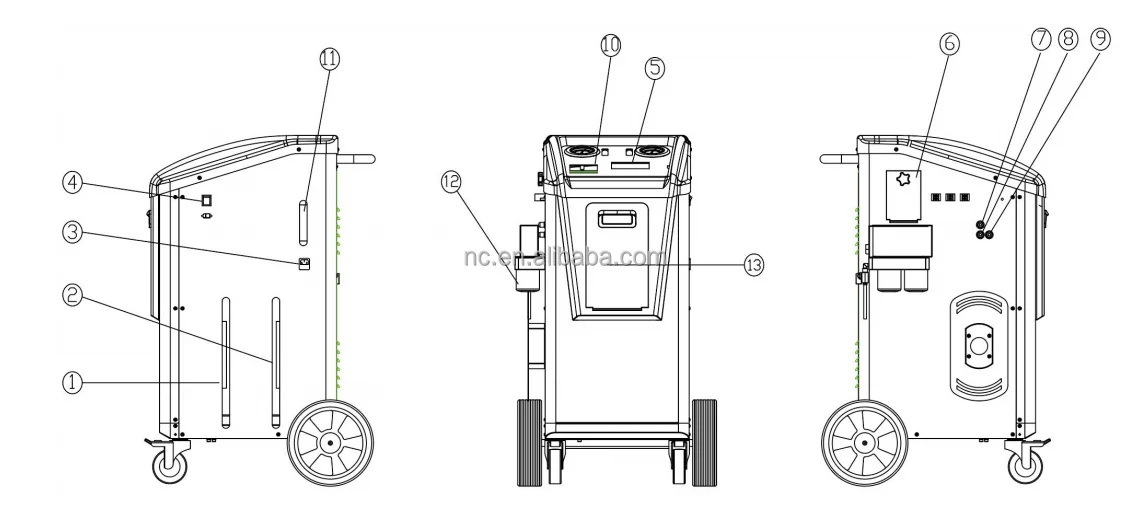 11
4
3
2
1
10
5
12
nc.en.alibaba.com
13
6
7
8
9