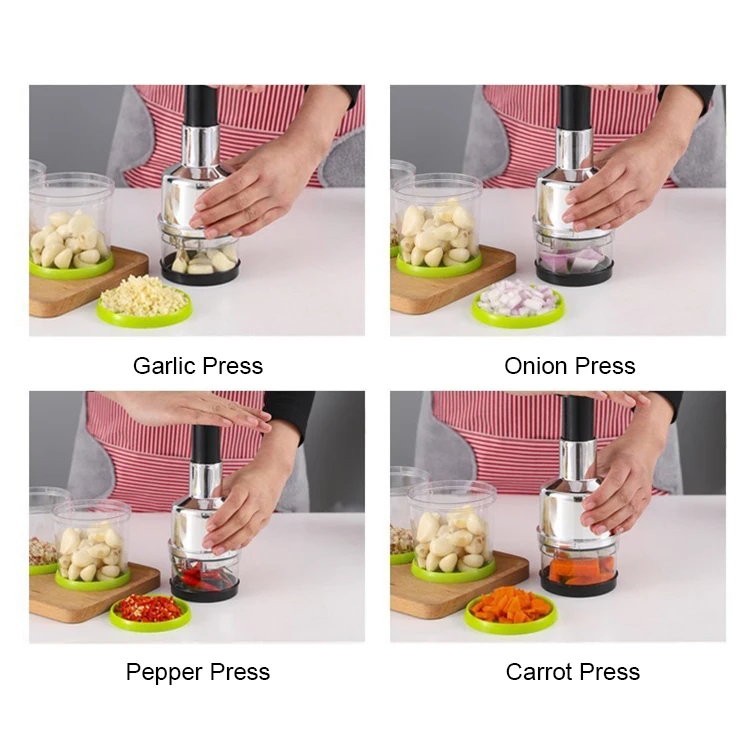 Garlic Press

Onion Press

Pepper Press

Carrot Press