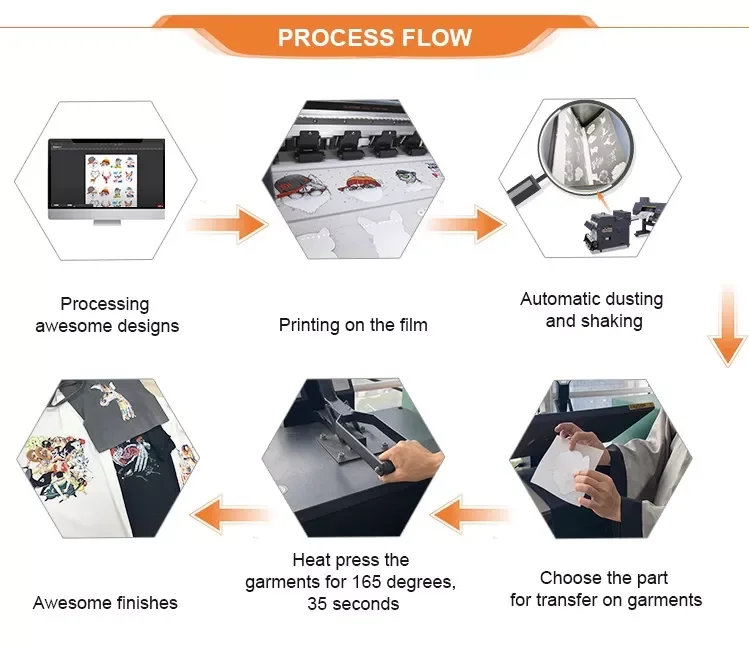 PROCESS FLOW

Processing awesome designs

Printing on the film

Automatic dusting and shaking

Choose the part for transfer on garments

Heat press the garments for 165 degrees, 35 seconds

Awesome finishes