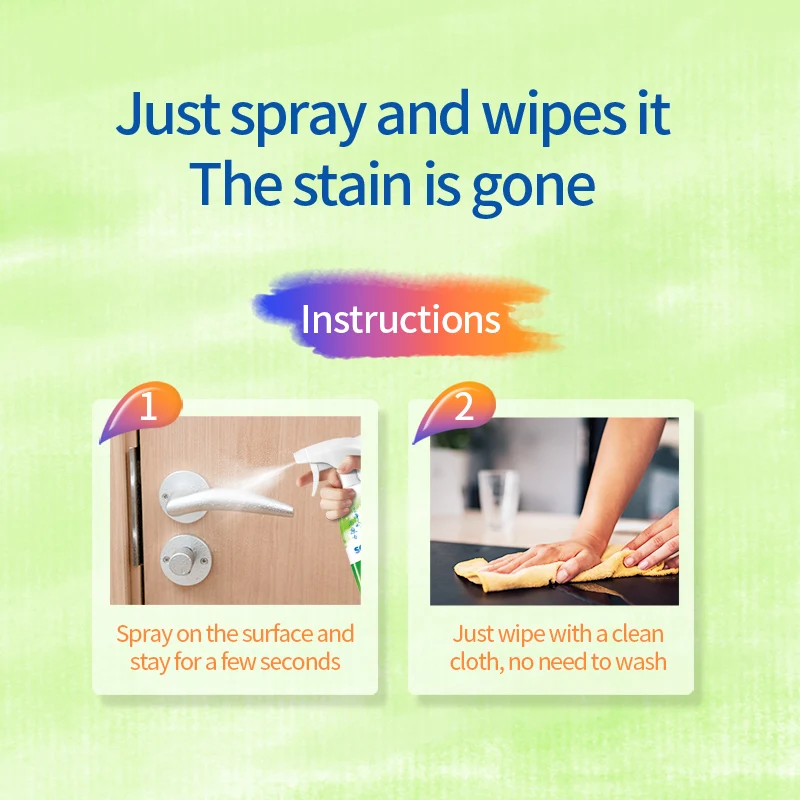 Just spray and wipes it
The stain is gone

Instructions

1

Spray on the surface and stay for a few seconds

2

Just wipe with a clean cloth, no need to wash