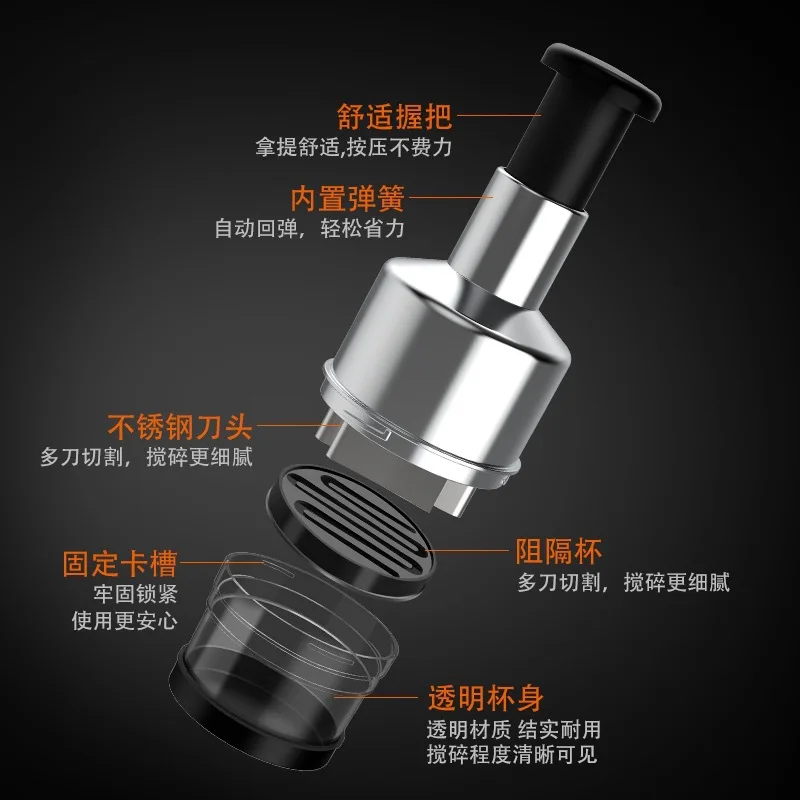 舒适握把
拿提舒适,按压不费力

内置弹簧
自动回弹，轻松省力

不锈钢刀头
多刀切割，搅碎更细腻

阻隔杯
多刀切割，搅碎更细腻

固定卡槽
牢固锁紧
使用更安心

透明杯身
透明材质 结实耐用
搅碎程度清晰可见