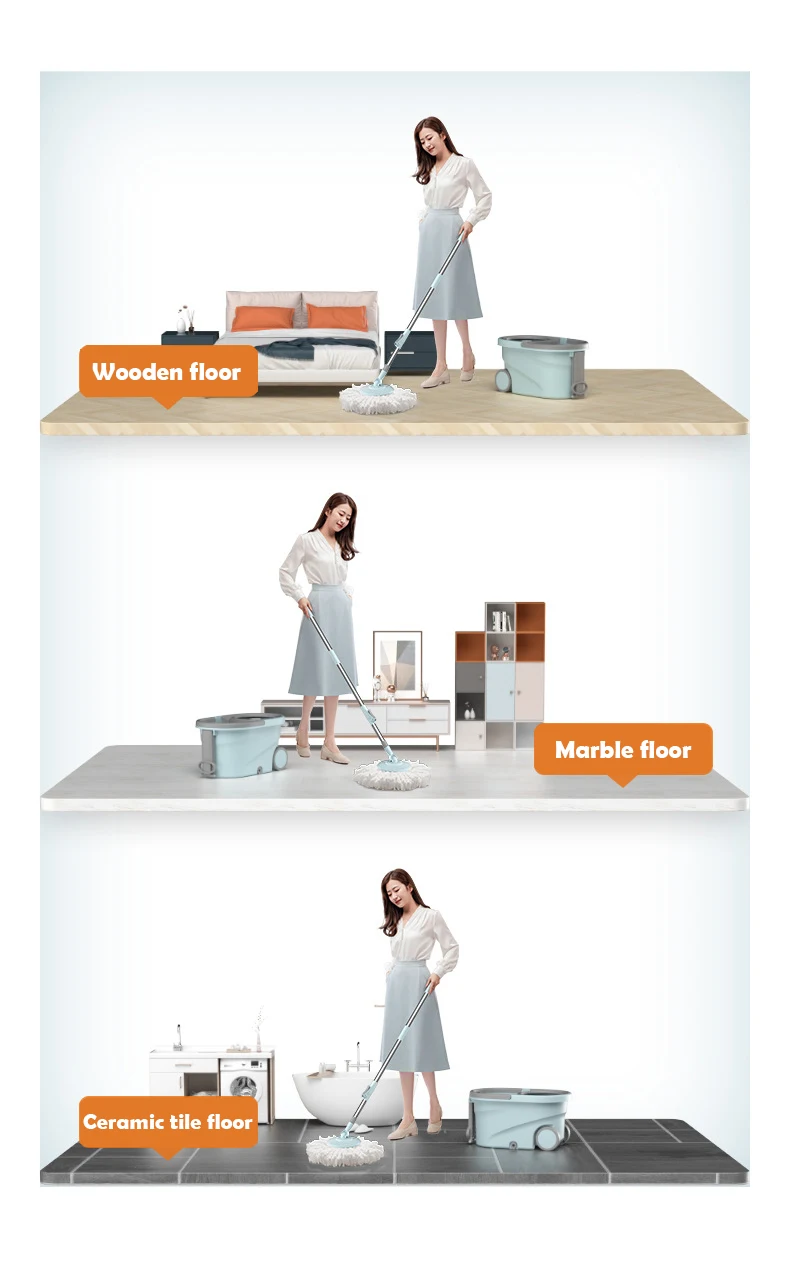 Wooden floor

Marble floor

Ceramic tile floor