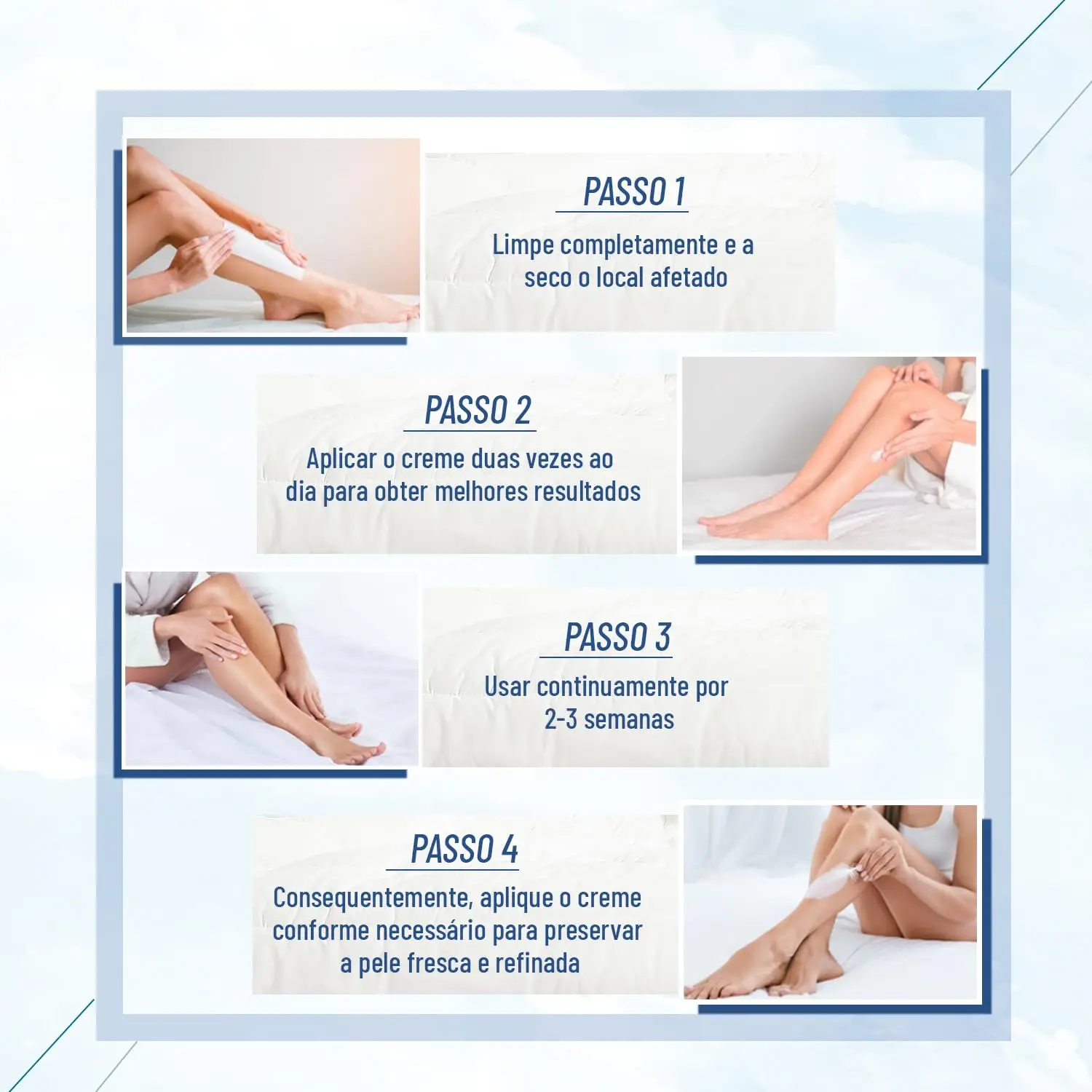 PASSO 1

Limpe completamente e a seco o local afetado

PASSO 2

Aplicar o creme duas vezes ao dia para obter melhores resultados

PASSO 3

Usar continuamente por 2-3 semanas

PASSO 4

Consequentemente, aplique o creme conforme necessário para preservar a pele fresca e refinada