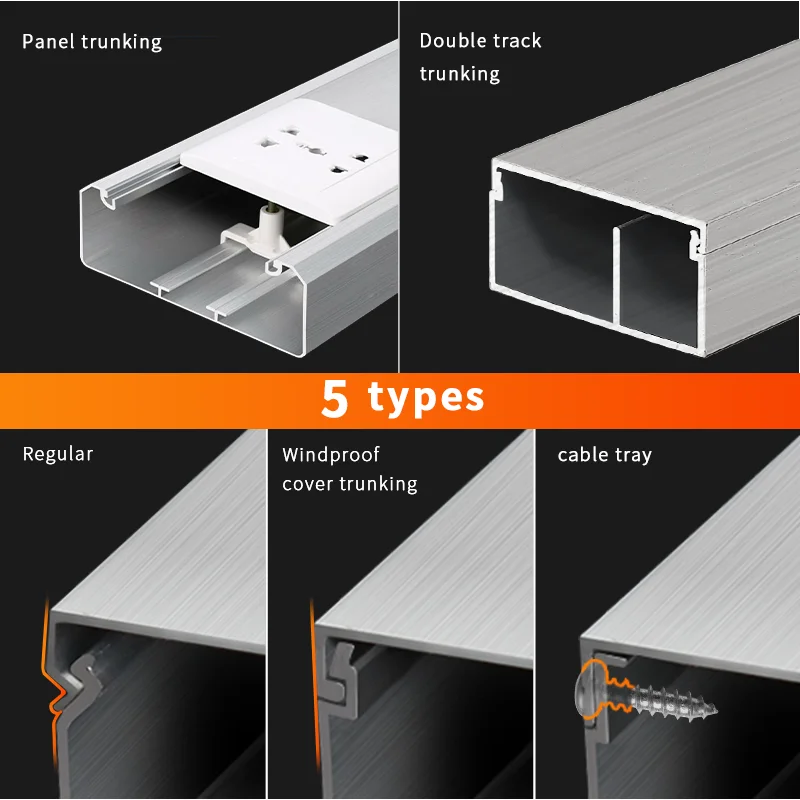 Panel trunking

Double track trunking

5 types

Regular

Windproof cover trunking

cable tray