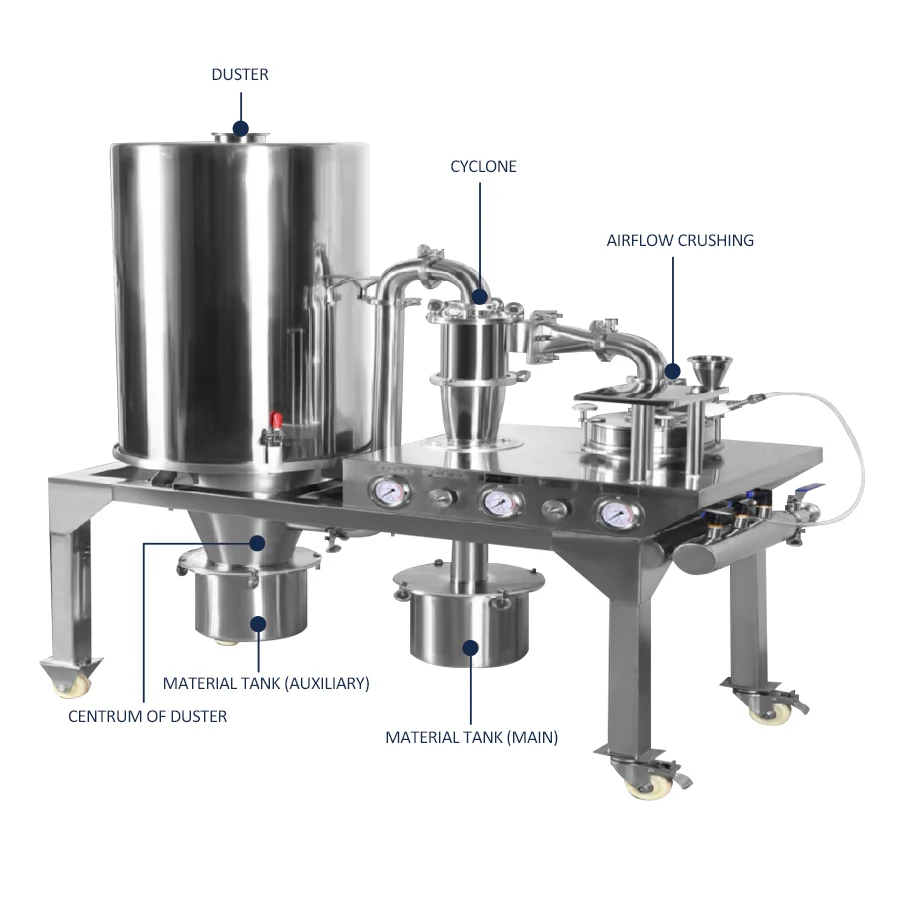 DUSTER

CYCLONE

AIRFLOW CRUSHING

MATERIAL TANK (AUXILIARY)

CENTRUM OF DUSTER

MATERIAL TANK (MAIN)