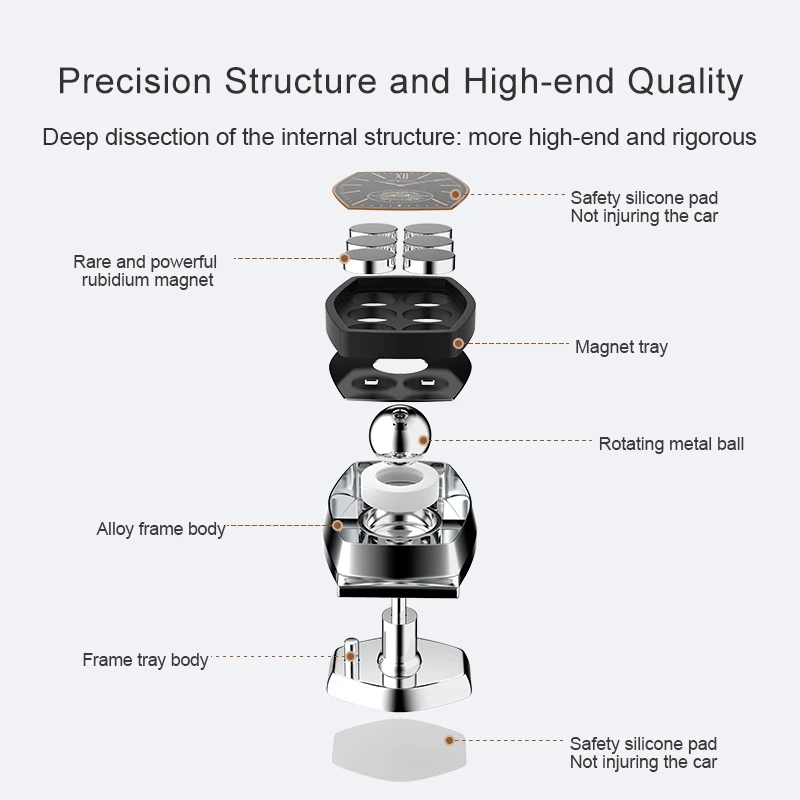 Precision Structure and High-end Quality

Deep dissection of the internal structure: more high-end and rigorous

XII

Safety silicone pad
Not injuring the car

Rare and powerful
rubidium magnet

Magnet tray

Rotating metal ball

Alloy frame body

Frame tray body

Safety silicone pad
Not injuring the car