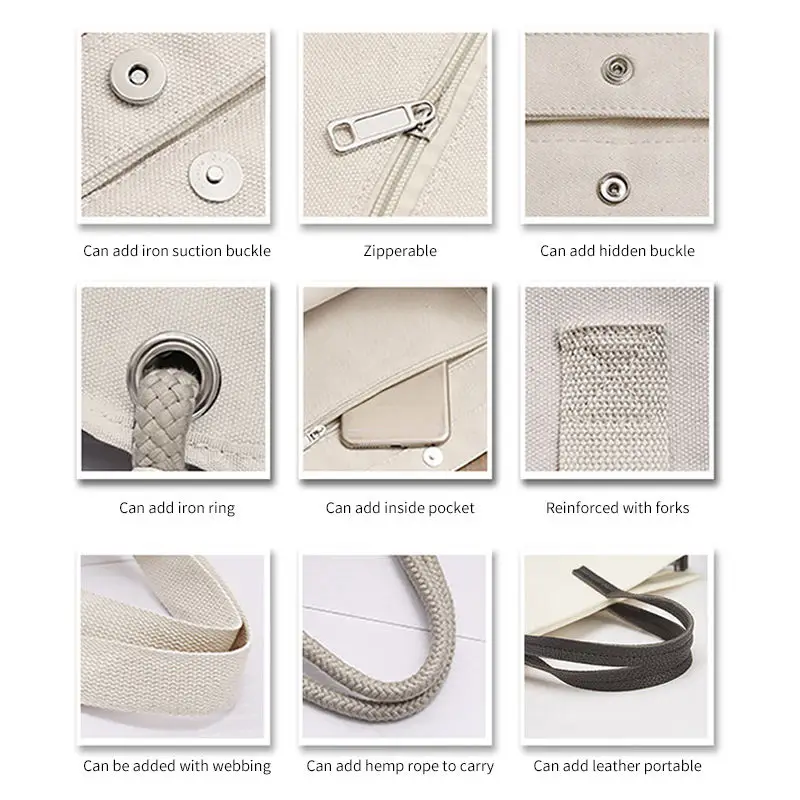 Can add iron suction buckle

Zipperable

Can add hidden buckle

Can add iron ring

Can add inside pocket

Reinforced with forks

Can be added with webbing

Can add hemp rope to carry

Can add leather portable