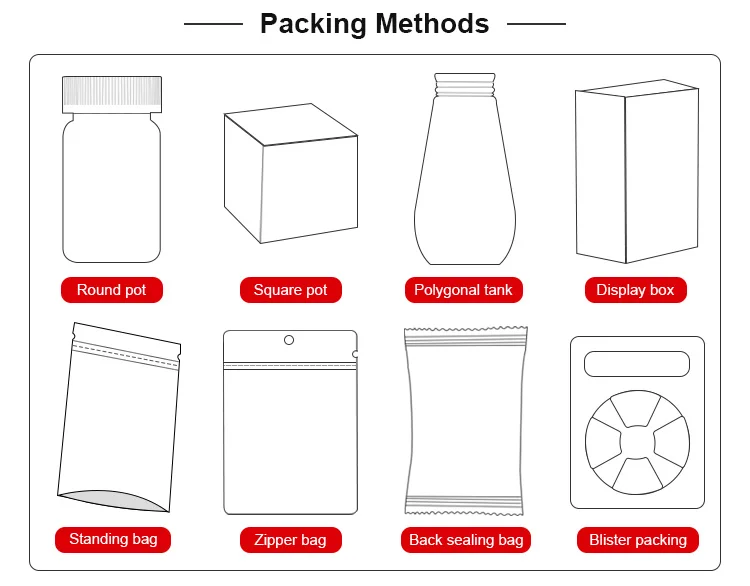 Packing Methods

Round pot

Square pot

Polygonal tank

Display box

Standing bag

Zipper bag

Back sealing bag

Blister packing