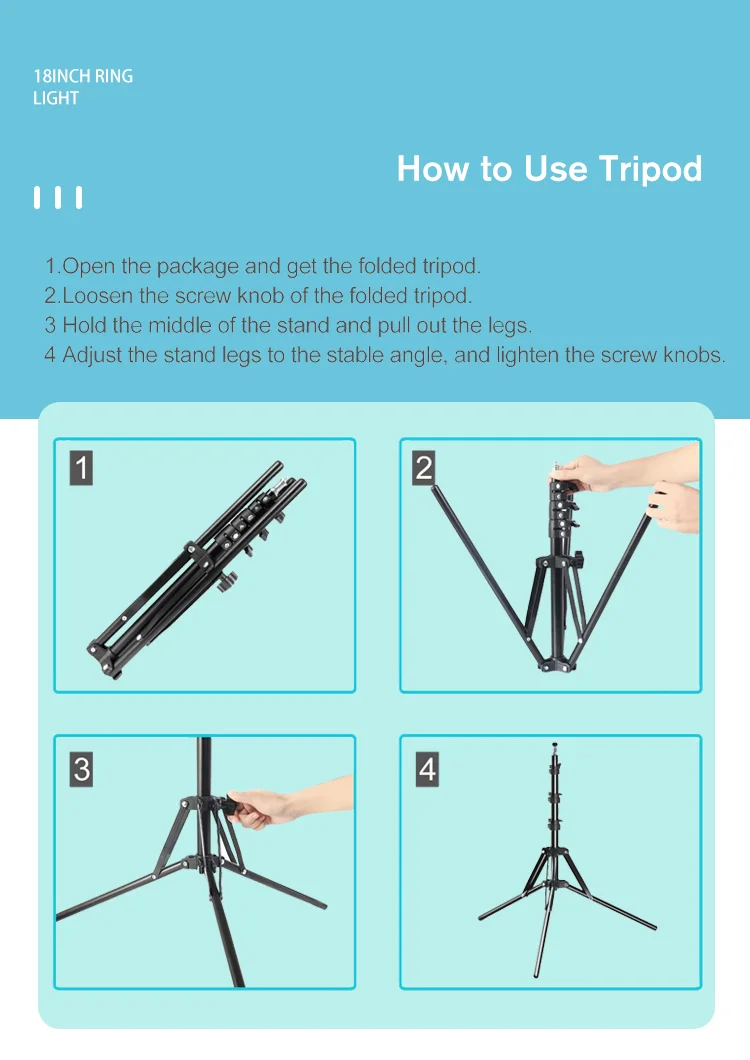 18INCH RING LIGHT

How to Use Tripod

1.Open the package and get the folded tripod.
2.Loosen the screw knob of the folded tripod.
3 Hold the middle of the stand and pull out the legs.
4 Adjust the stand legs to the stable angle, and lighten the screw knobs.

1

2

3

4