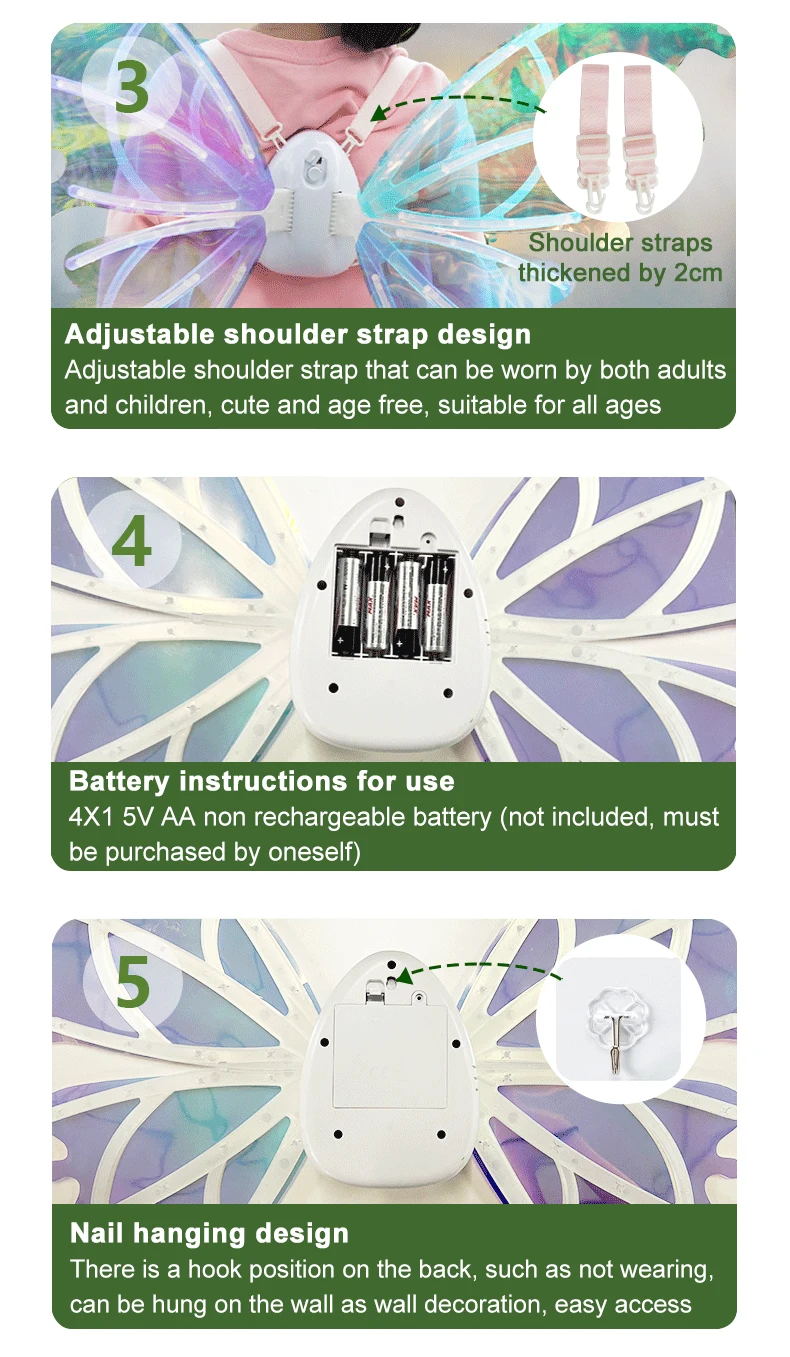 3

Shoulder straps thickened by 2cm

Adjustable shoulder strap design
Adjustable shoulder strap that can be worn by both adults and children, cute and age free, suitable for all ages

4

Battery instructions for use
4X1 5V AA non rechargeable battery (not included, must be purchased by oneself)

5

Nail hanging design
There is a hook position on the back, such as not wearing, can be hung on the wall as wall decoration, easy access