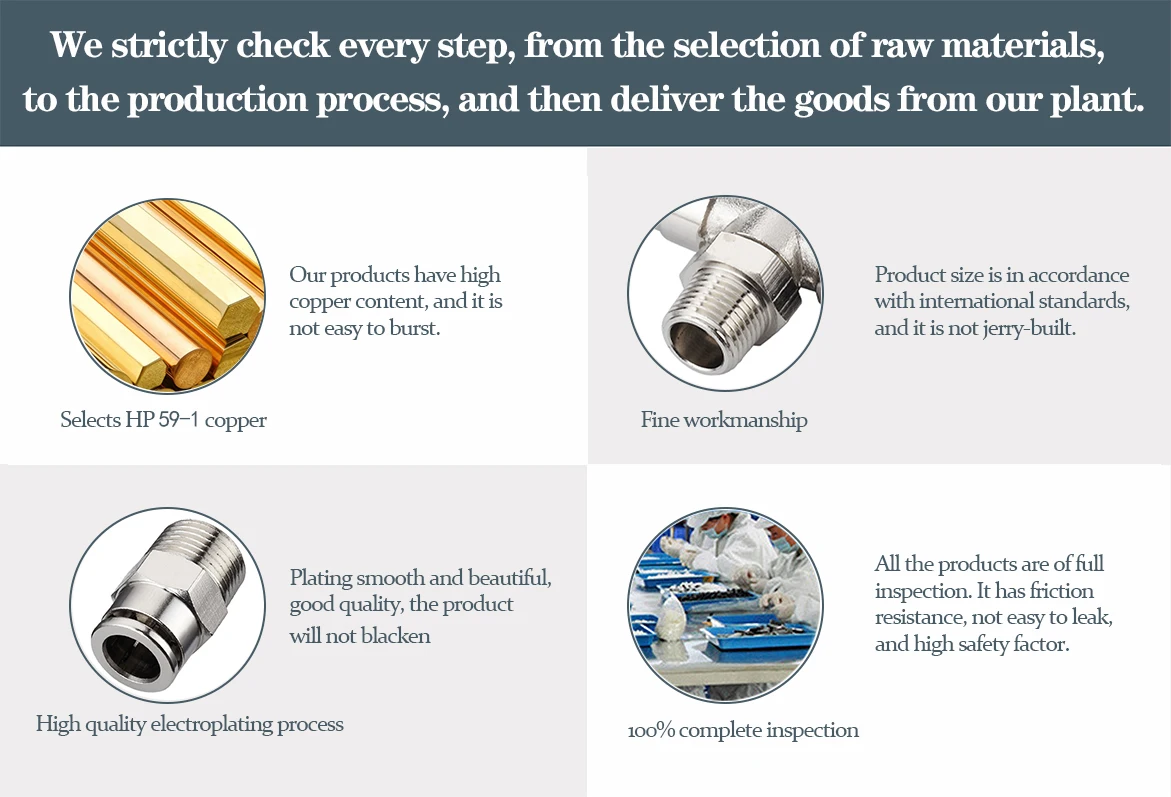 We strictly check every step, from the selection of raw materials, to the production process, and then deliver the goods from our plant.

Our products have high copper content, and it is not easy to burst.

Selects HP 59–1 copper

Product size is in accordance with international standards, and it is not jerry-built.

Fine workmanship

Plating smooth and beautiful, good quality, the product will not blacken

High quality electroplating process

All the products are of full inspection. It has friction resistance, not easy to leak, and high safety factor.

100% complete inspection