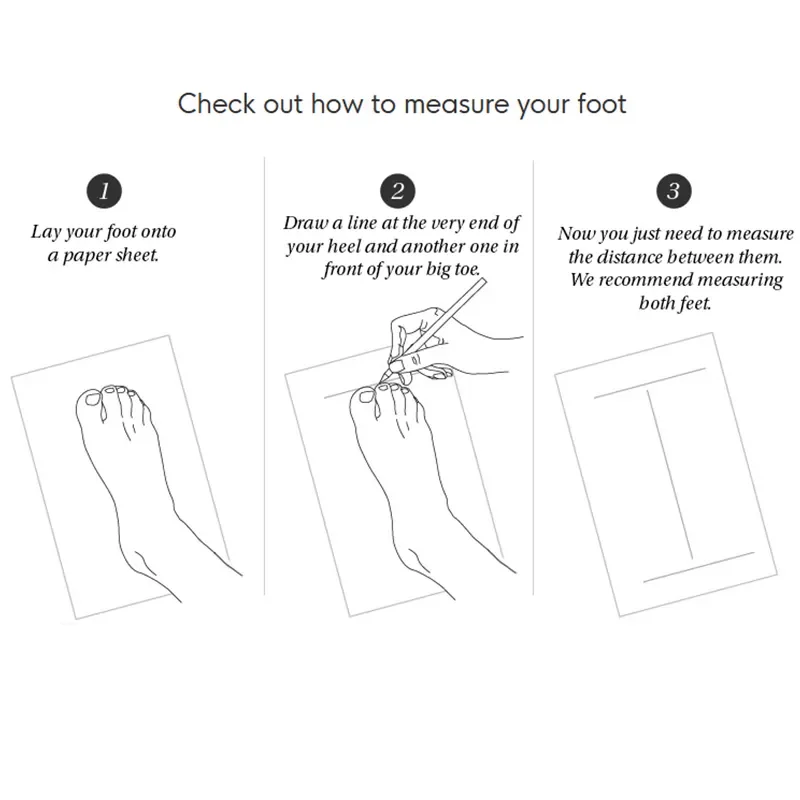 Check out how to measure your foot

1

Lay your foot onto a paper sheet.

2

Draw a line at the very end of your heel and another one in front of your big toe.

3

Now you just need to measure the distance between them. We recommend measuring both feet.