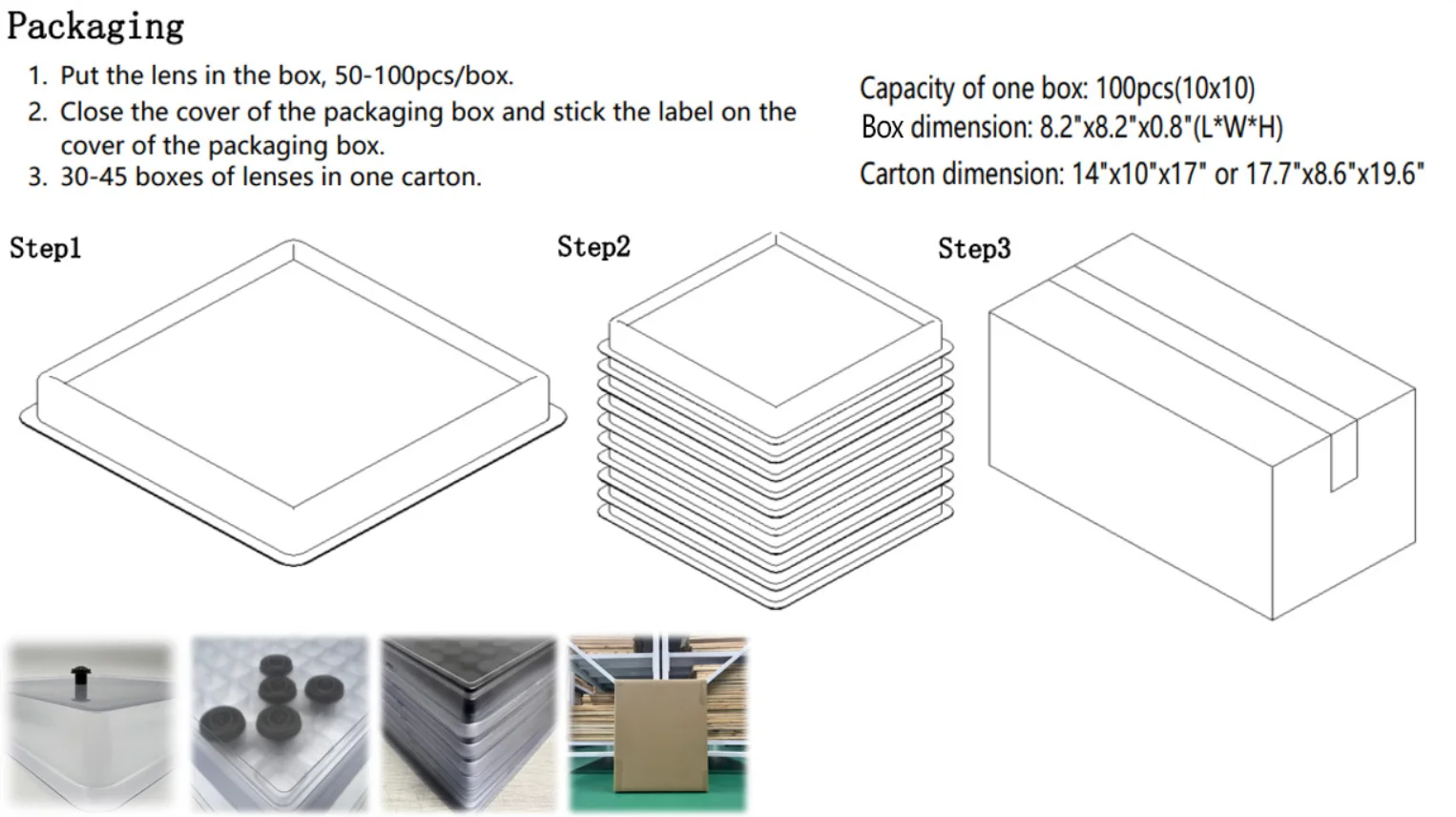 Packaging

1. Put the lens in the box, 50-100pcs/box.
2. Close the cover of the packaging box and stick the label on the cover of the packaging box.
3. 30-45 boxes of lenses in one carton.

Capacity of one box: 100pcs(10x10)
Box dimension: 8.2"x8.2"x0.8"(L*W*H)
Carton dimension: 14"x10"x17" or 17.7"x8.6"x19.6"

Step1

Step2

Step3