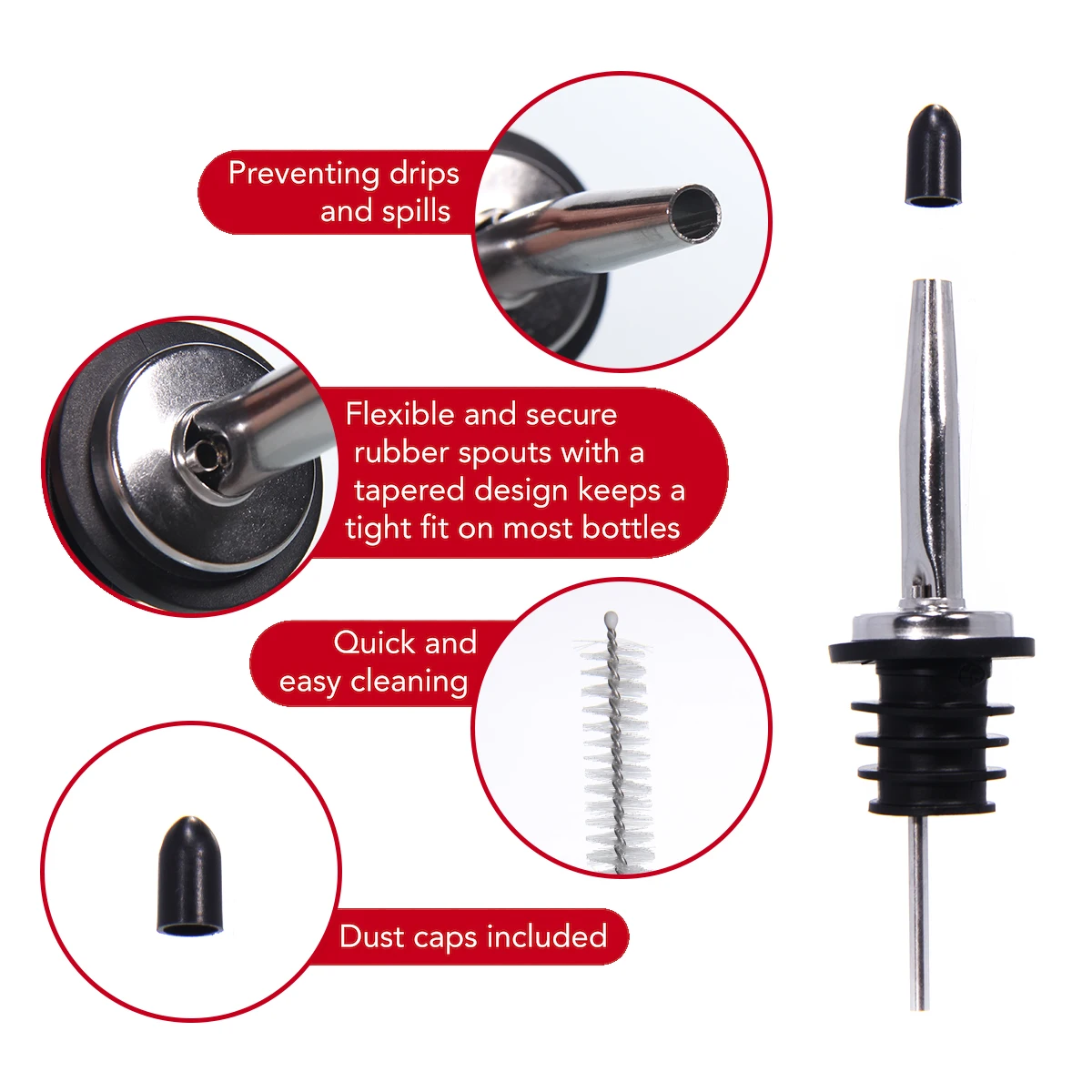 Preventing drips and spills

Flexible and secure rubber spouts with a tapered design keeps a tight fit on most bottles

Quick and easy cleaning

Dust caps included