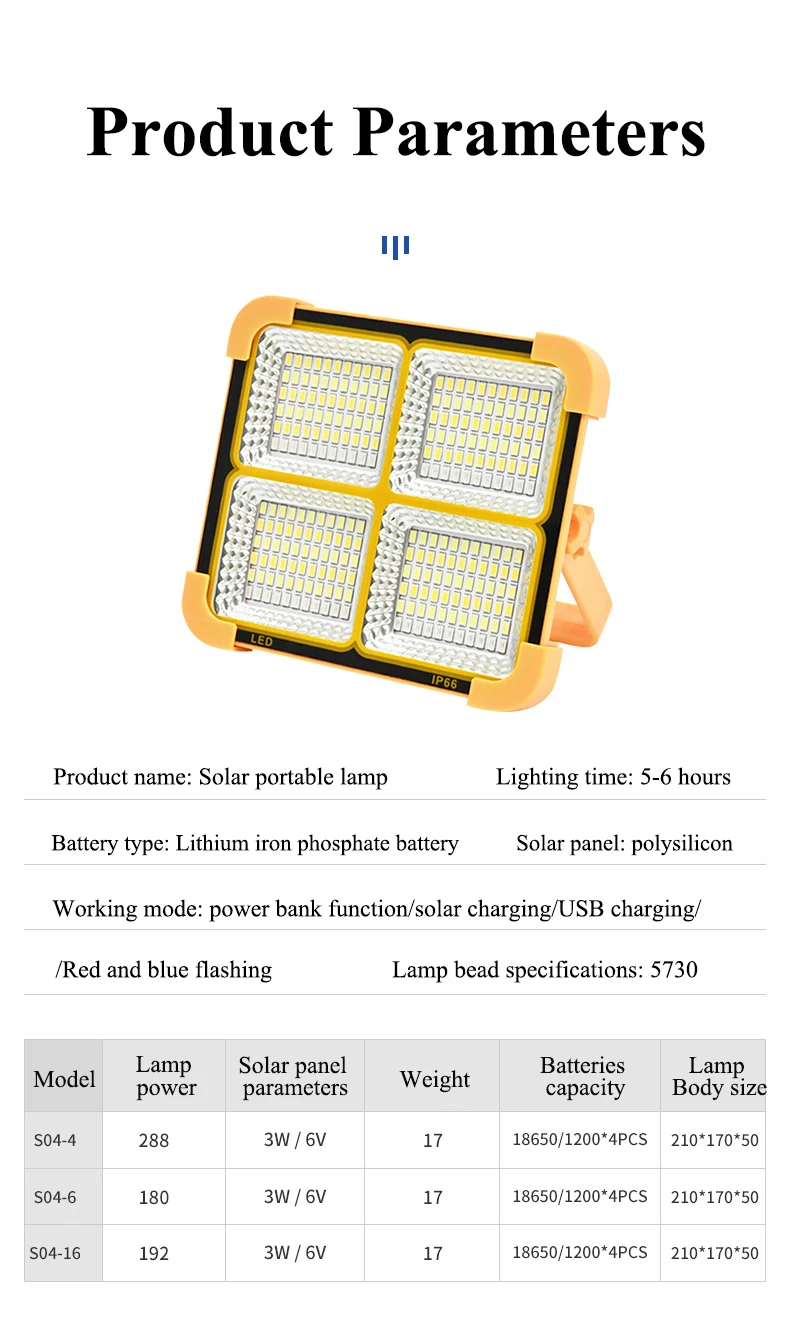 Product Parameters

LED

IP66

Product name: Solar portable lamp

Lighting time: 5-6 hours

Battery type: Lithium iron phosphate battery

Solar panel: polysilicon

Working mode: power bank function/solar charging/USB charging/

/Red and blue flashing

Lamp bead specifications: 5730

| Model | Lamp power | Solar panel parameters | Weight | Batteries capacity | Lamp Body size |
|---|---|---|---|---|---|
| S04-4 | 288 | 3W / 6V | 17 | 18650/1200*4PCS | 210*170*50 |
| S04-6 | 180 | 3W / 6V | 17 | 18650/1200*4PCS | 210*170*50 |
| S04-16 | 192 | 3W / 6V | 17 | 18650/1200*4PCS | 210*170*50 |