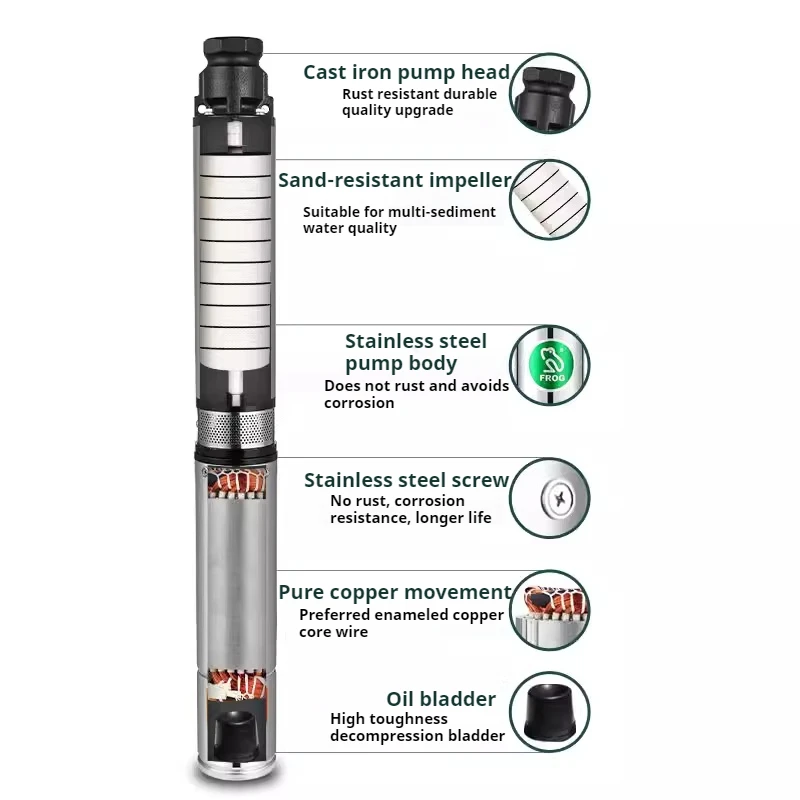 Cast iron pump head
Rust resistant durable quality upgrade

Sand-resistant impeller
Suitable for multi-sediment water quality

Stainless steel pump body
Does not rust and avoids corrosion

FROG

Stainless steel screw
No rust, corrosion resistance, longer life

Pure copper movement
Preferred enameled copper core wire

Oil bladder
High toughness decompression bladder