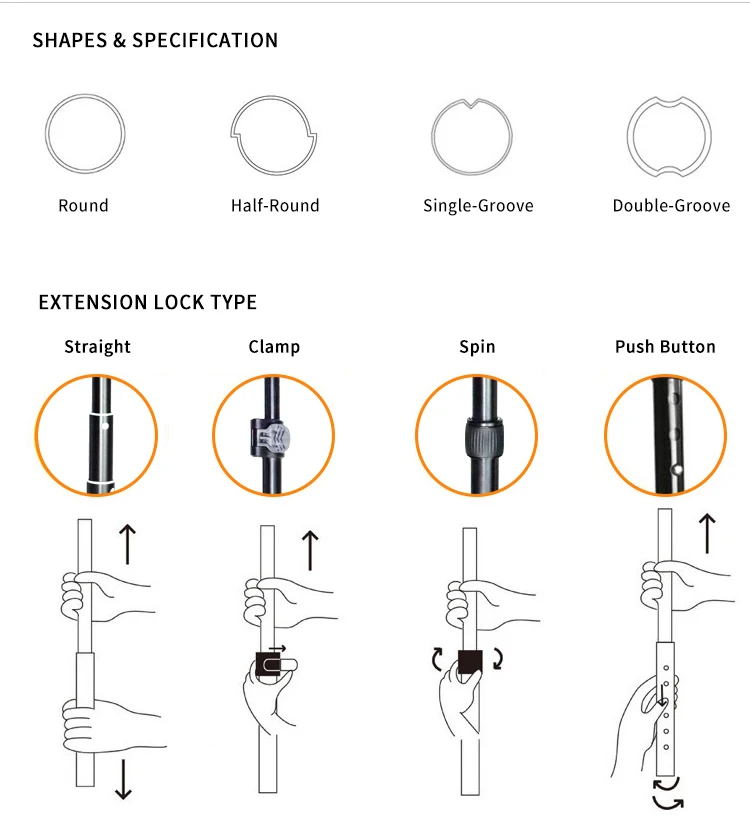 SHAPES & SPECIFICATION

Round

Half-Round

Single-Groove

Double-Groove

EXTENSION LOCK TYPE

Straight

Clamp

Spin

Push Button