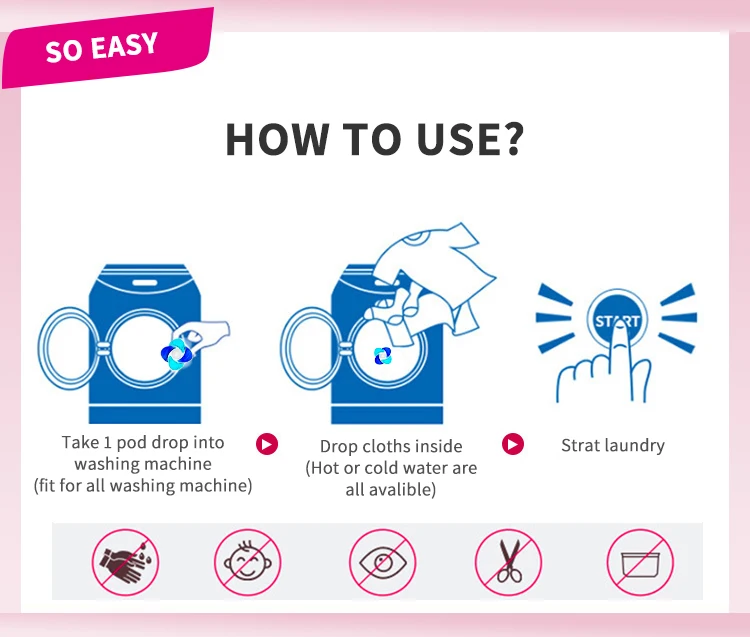 SO EASY

HOW TO USE?

START

Take 1 pod drop into washing machine (fit for all washing machine)

Drop cloths inside (Hot or cold water are all avalible)

Strat laundry